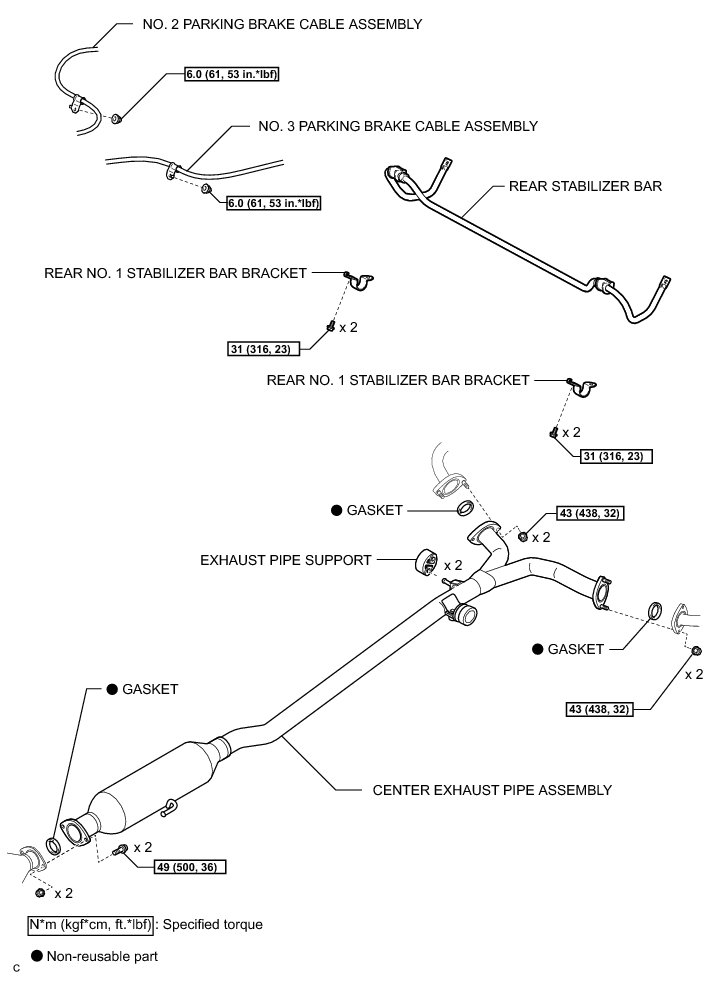 NO. 2 PARKING BRAKE CABLE ASSEMBLY

6.0 (61, 53 in.*lbf)

NO. 3 PARKING BRAKE CABLE ASSEMBLY

6.0 (61, 53 in.*lbf)

REAR STABILIZER BAR

REAR NO. 1 STABILIZER BAR BRACKET

x 2

31 (316, 23)

REAR NO. 1 STABILIZER BAR BRACKET

x 2

31 (316, 23)

● GASKET

43 (438, 32)

x 2

EXHAUST PIPE SUPPORT

x 2

● GASKET

x 2

43 (438, 32)

● GASKET

CENTER EXHAUST PIPE ASSEMBLY

x 2

49 (500, 36)

x 2

N*m (kgf*cm, ft.*lbf) : Specified torque

● Non-reusable part

C