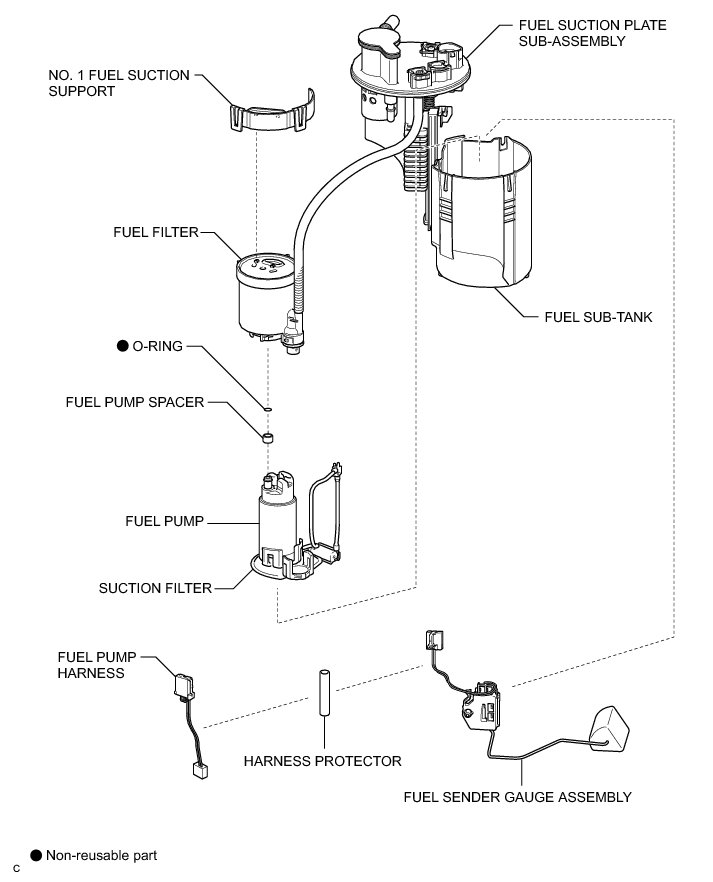 FUEL SUCTION PLATE SUB-ASSEMBLY

NO. 1 FUEL SUCTION SUPPORT

FUEL FILTER

FUEL SUB-TANK

● O-RING

FUEL PUMP SPACER

FUEL PUMP

SUCTION FILTER

FUEL PUMP HARNESS

HARNESS PROTECTOR

FUEL SENDER GAUGE ASSEMBLY

● Non-reusable part

C