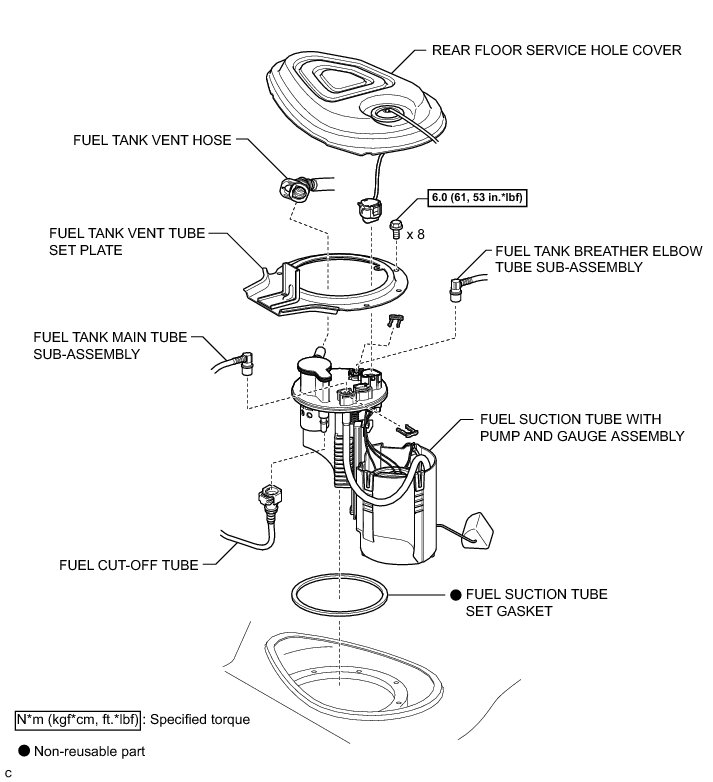 REAR FLOOR SERVICE HOLE COVER

FUEL TANK VENT HOSE

6.0 (61, 53 in.*lbf)

x 8

FUEL TANK VENT TUBE SET PLATE

FUEL TANK BREATHER ELBOW TUBE SUB-ASSEMBLY

FUEL TANK MAIN TUBE SUB-ASSEMBLY

FUEL SUCTION TUBE WITH PUMP AND GAUGE ASSEMBLY

FUEL CUT-OFF TUBE

● FUEL SUCTION TUBE SET GASKET

N*m (kgf*cm, ft.*lbf) : Specified torque

● Non-reusable part

C