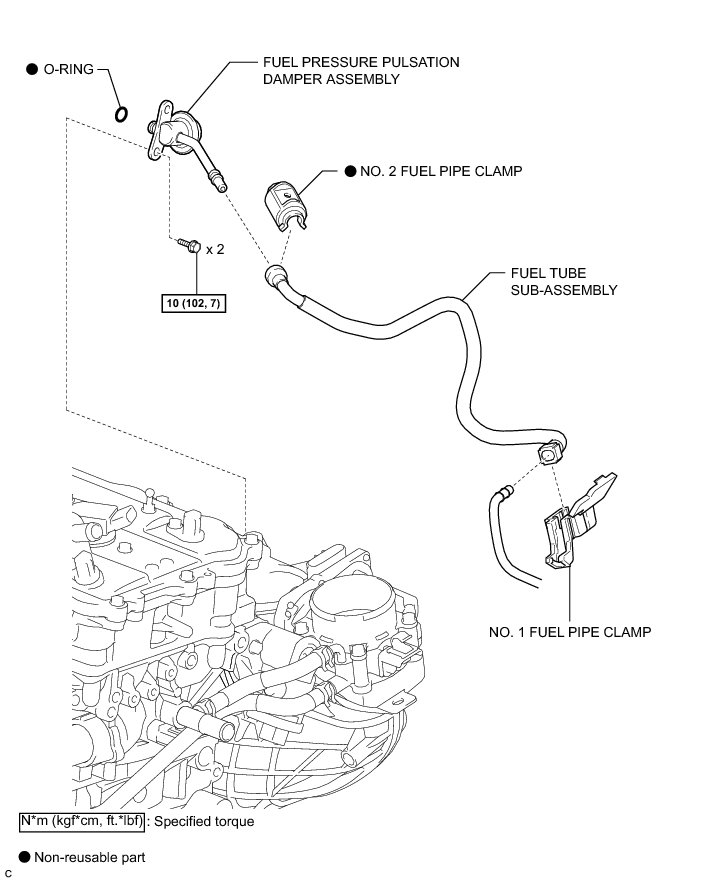 ● O-RING

FUEL PRESSURE PULSATION DAMPER ASSEMBLY

● NO. 2 FUEL PIPE CLAMP

x 2

10 (102, 7)

FUEL TUBE SUB-ASSEMBLY

NO. 1 FUEL PIPE CLAMP

N*m (kgf*cm, ft.*lbf) : Specified torque

● Non-reusable part

C