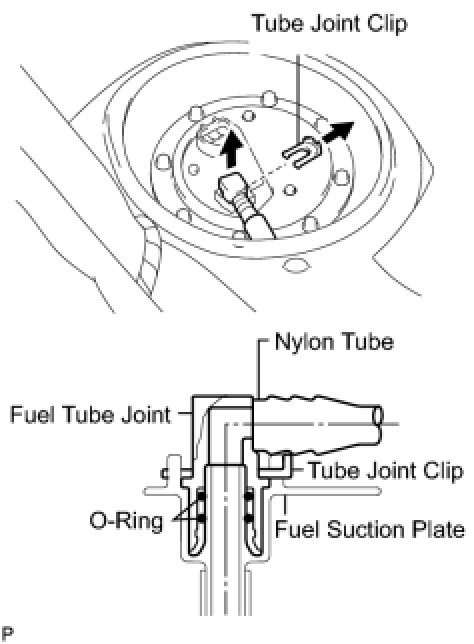 Tube Joint Clip

Nylon Tube

Fuel Tube Joint

Tube Joint Clip

O-Ring

Fuel Suction Plate

P