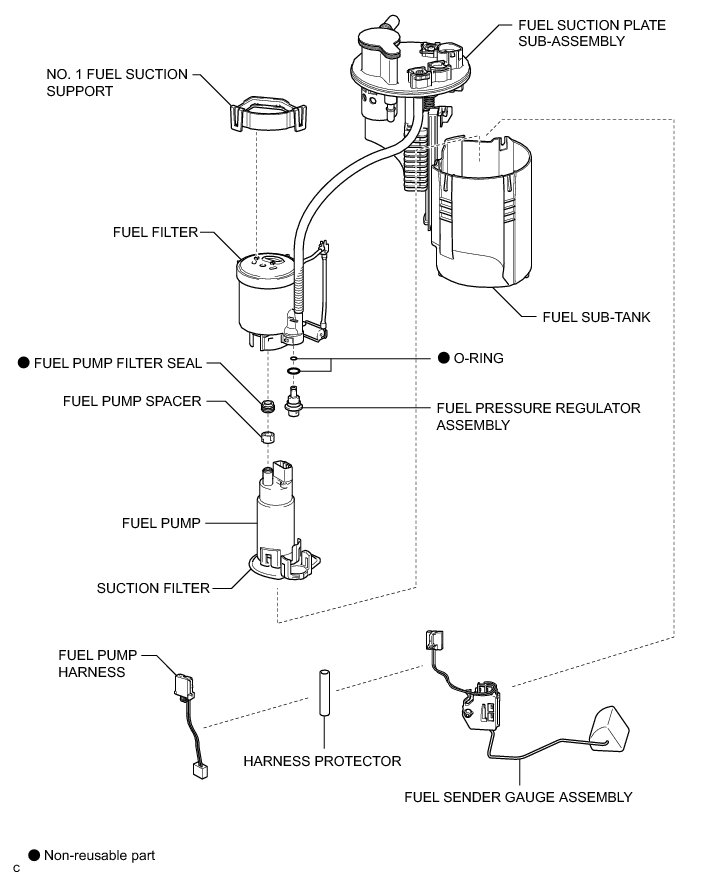 FUEL SUCTION PLATE SUB-ASSEMBLY

NO. 1 FUEL SUCTION SUPPORT

FUEL FILTER

FUEL SUB-TANK

● FUEL PUMP FILTER SEAL

● O-RING

FUEL PUMP SPACER

FUEL PRESSURE REGULATOR ASSEMBLY

FUEL PUMP

SUCTION FILTER

FUEL PUMP HARNESS

HARNESS PROTECTOR

FUEL SENDER GAUGE ASSEMBLY

● Non-reusable part

C