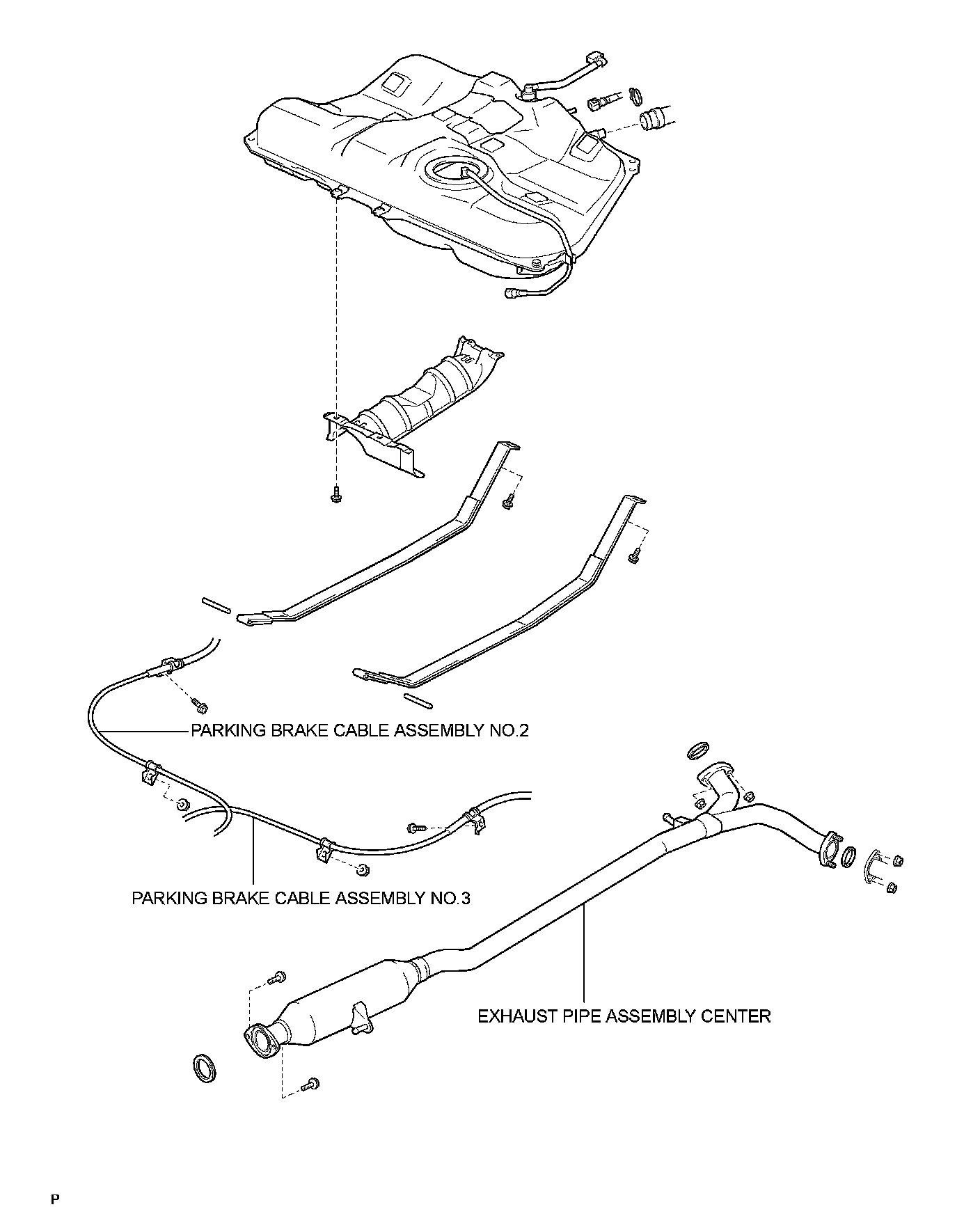 PARKING BRAKE CABLE ASSEMBLY NO.2

PARKING BRAKE CABLE ASSEMBLY NO.3

EXHAUST PIPE ASSEMBLY CENTER

P