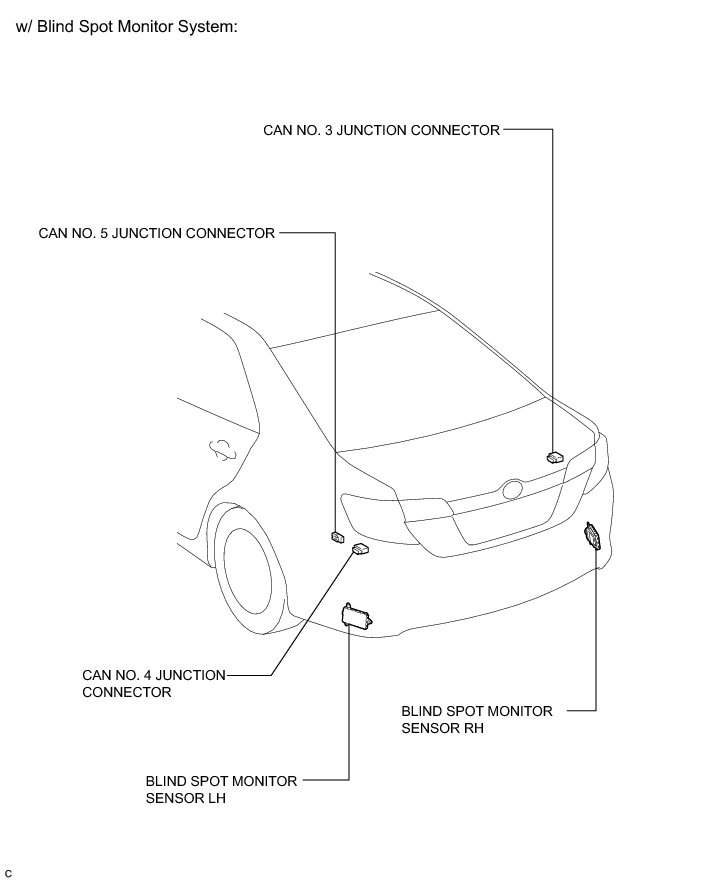 w/ Blind Spot Monitor System:

CAN NO. 3 JUNCTION CONNECTOR

CAN NO. 5 JUNCTION CONNECTOR

CAN NO. 4 JUNCTION CONNECTOR

BLIND SPOT MONITOR SENSOR RH

BLIND SPOT MONITOR SENSOR LH

C