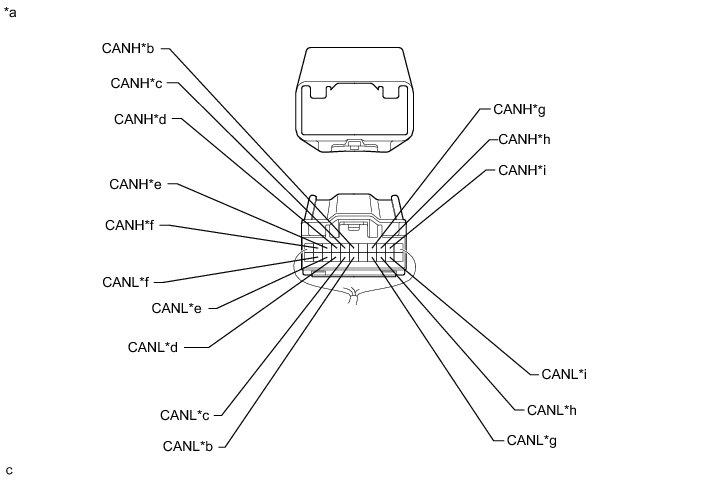 *a

CANH*b
CANH*c
CANH*d
CANH*e
CANH*f
CANL*f
CANL*e
CANL*d
CANL*c
CANL*b

CANH*g
CANH*h
CANH*i
CANL*i
CANL*h
CANL*g

c