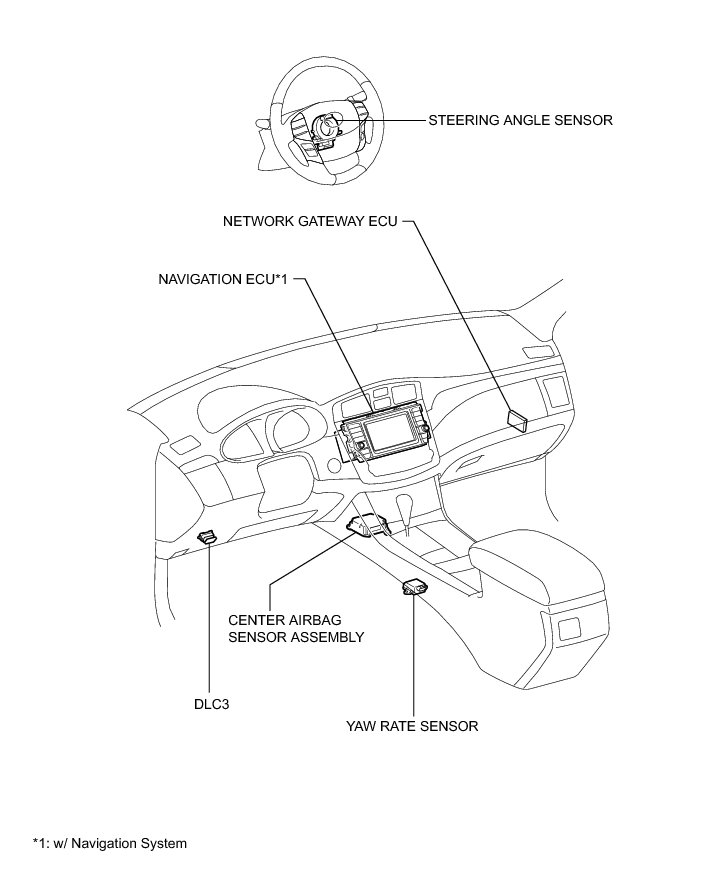 STEERING ANGLE SENSOR

NETWORK GATEWAY ECU

NAVIGATION ECU*1

CENTER AIRBAG SENSOR ASSEMBLY

DLC3

YAW RATE SENSOR

*1: w/ Navigation System