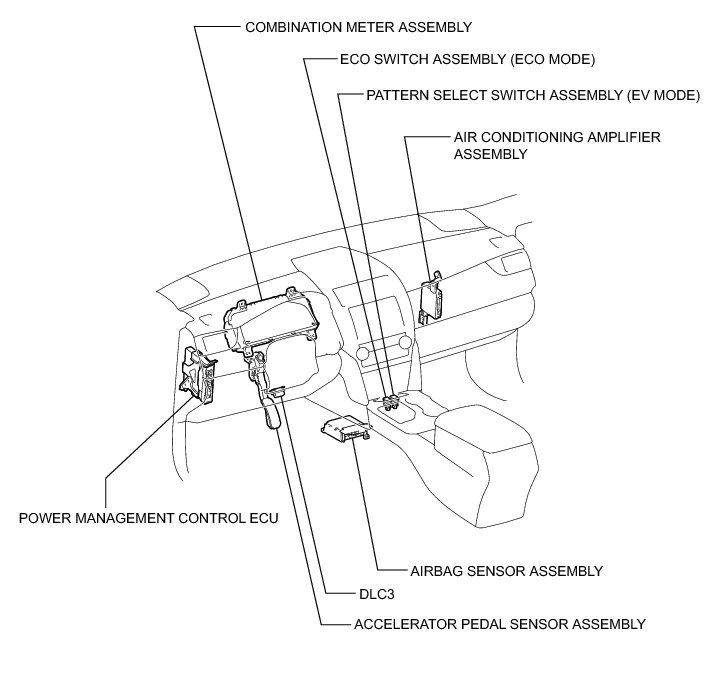 COMBINATION METER ASSEMBLY

ECO SWITCH ASSEMBLY (ECO MODE)

PATTERN SELECT SWITCH ASSEMBLY (EV MODE)

AIR CONDITIONING AMPLIFIER ASSEMBLY

POWER MANAGEMENT CONTROL ECU

AIRBAG SENSOR ASSEMBLY

DLC3

ACCELERATOR PEDAL SENSOR ASSEMBLY