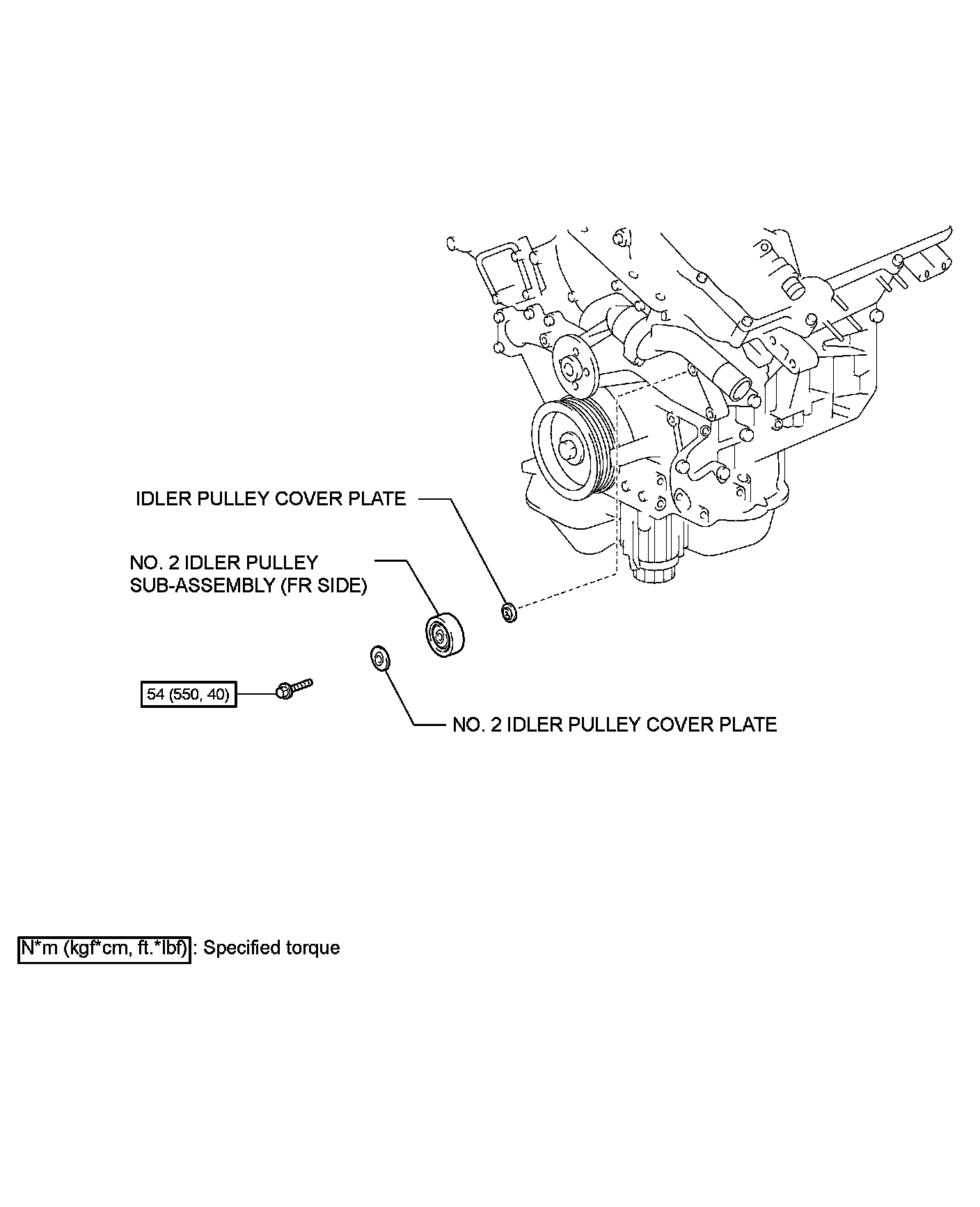 IDLER PULLEY COVER PLATE

NO. 2 IDLER PULLEY SUB-ASSEMBLY (FR SIDE)

54 (550, 40)

NO. 2 IDLER PULLEY COVER PLATE

N*m (kgf*cm, ft.*lbf) : Specified torque