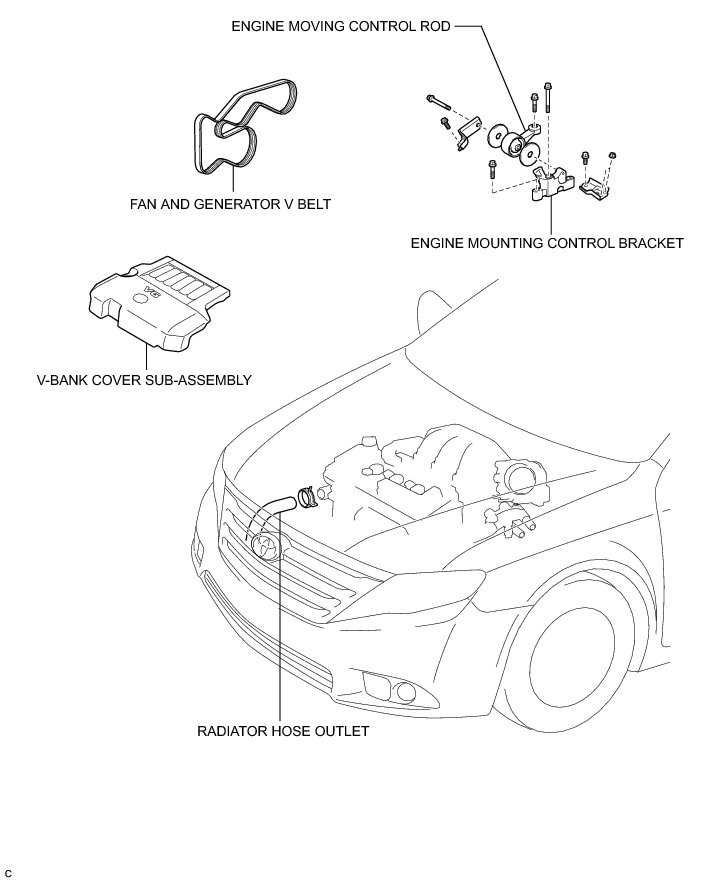 ENGINE MOVING CONTROL ROD

FAN AND GENERATOR V BELT

ENGINE MOUNTING CONTROL BRACKET

V6

V-BANK COVER SUB-ASSEMBLY

RADIATOR HOSE OUTLET

C