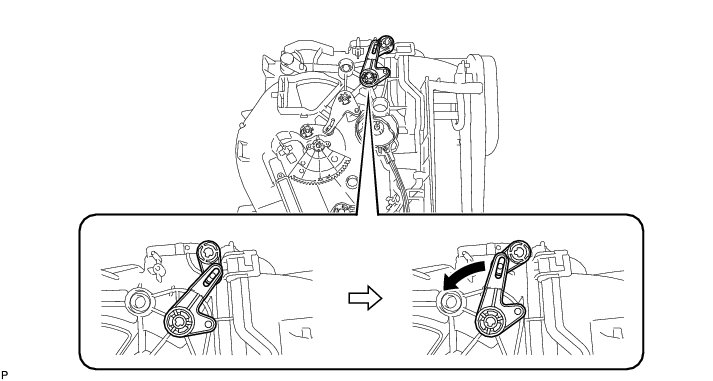 P