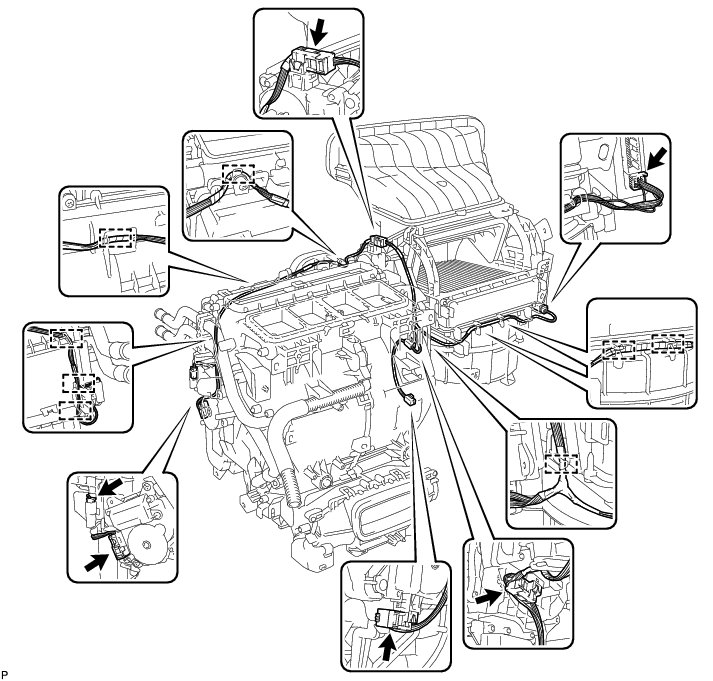 P