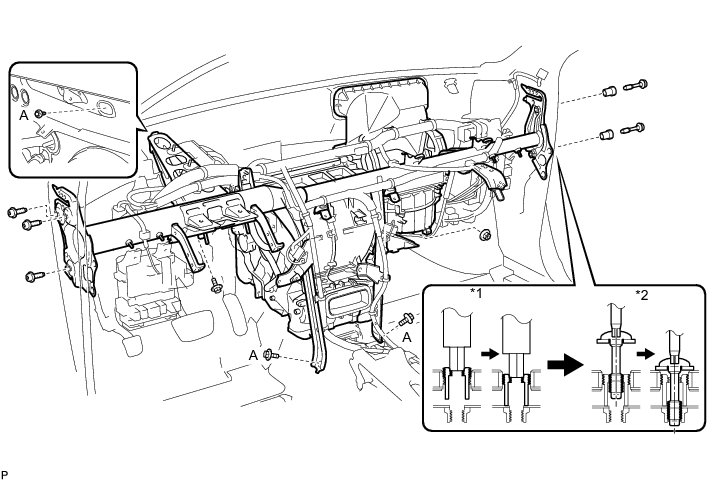 A

A

A

*1

*2

P