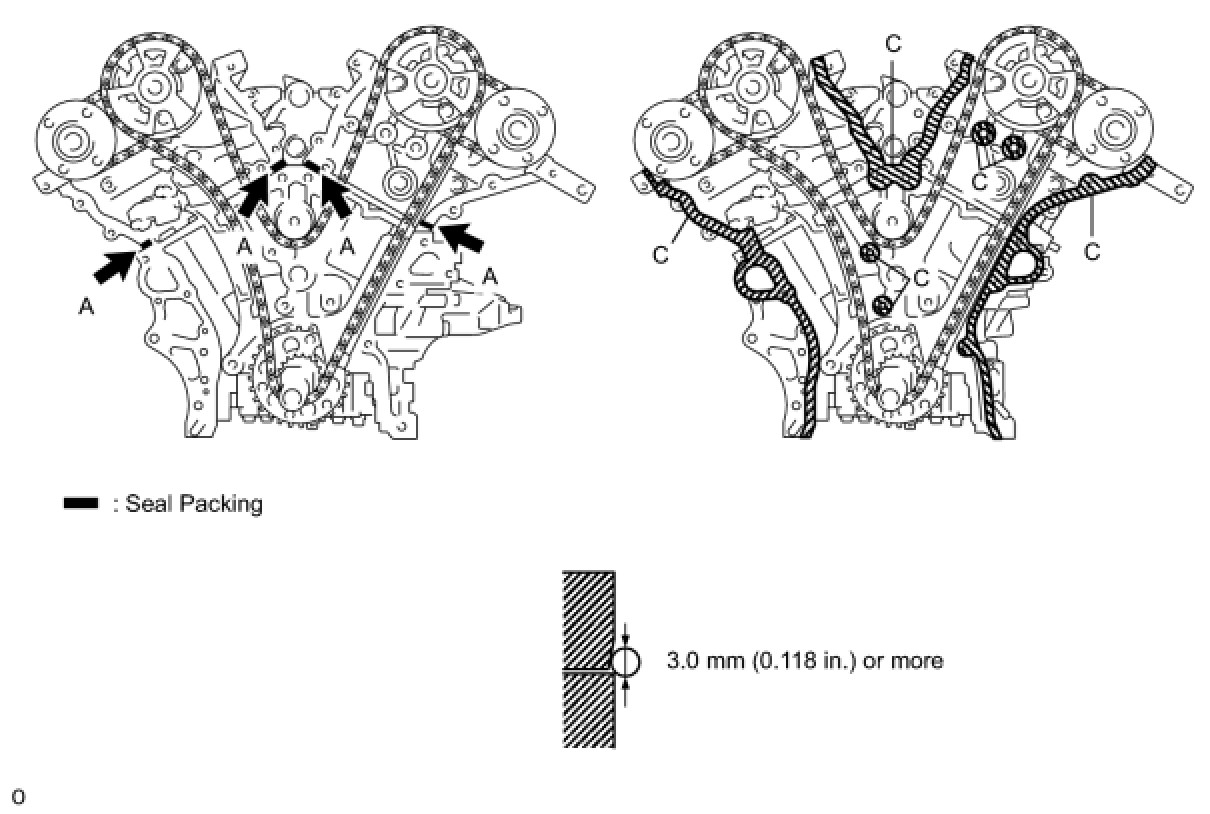 A
A
A
A

C
C
C
C
C

: Seal Packing

3.0 mm (0.118 in.) or more

o