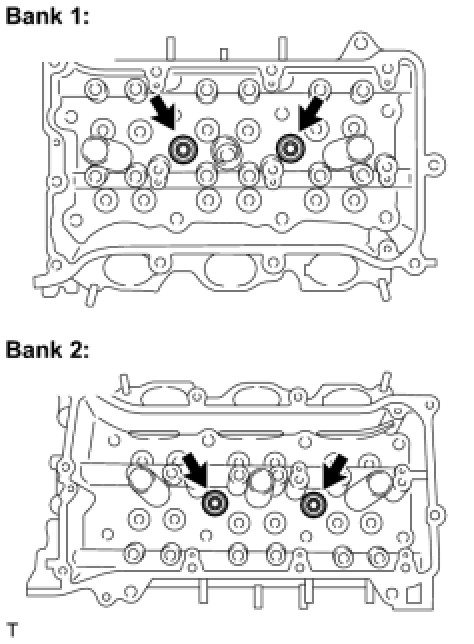 Bank 1:

Bank 2:

T