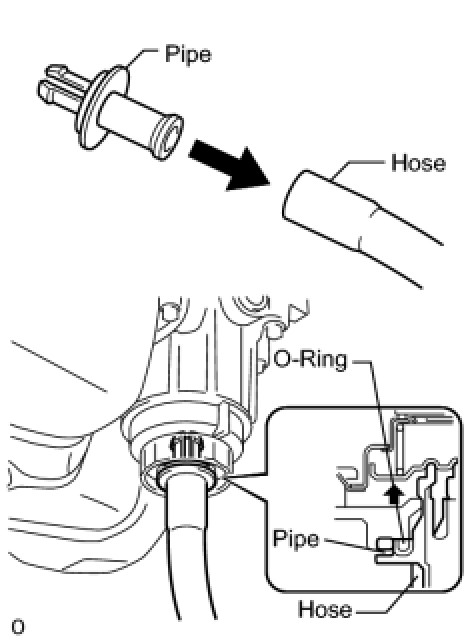 Pipe

Hose

O-Ring

Pipe

Hose

O