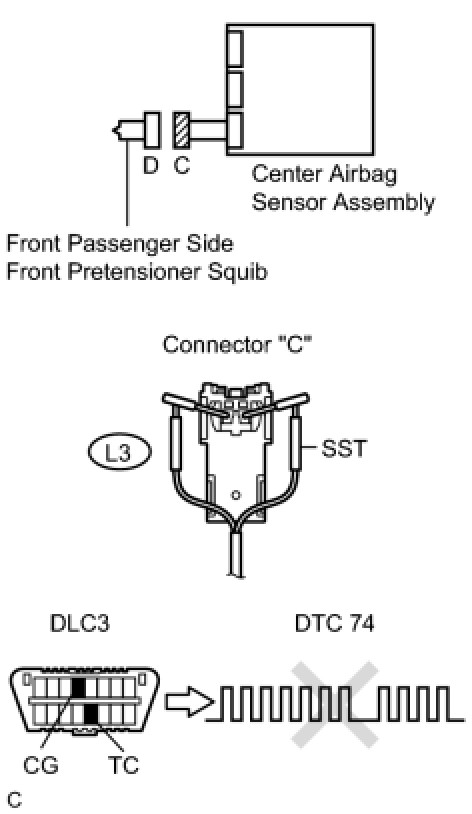 D C

Center Airbag Sensor Assembly

Front Passenger Side Front Pretensioner Squib

Connector "C"

L3

SST

DLC3

DTC 74

CG TC

C