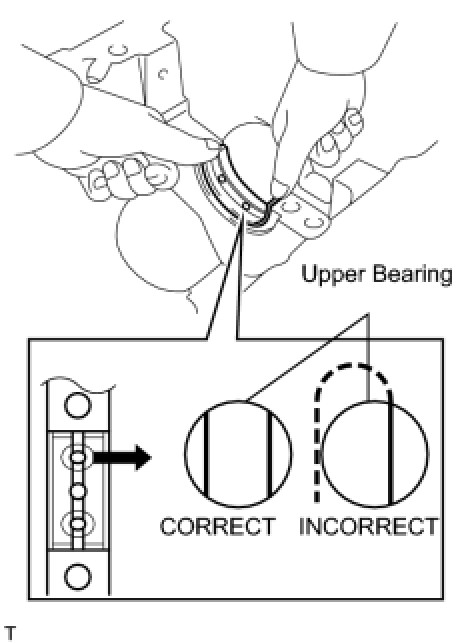 Upper Bearing

CORRECT INCORRECT

T