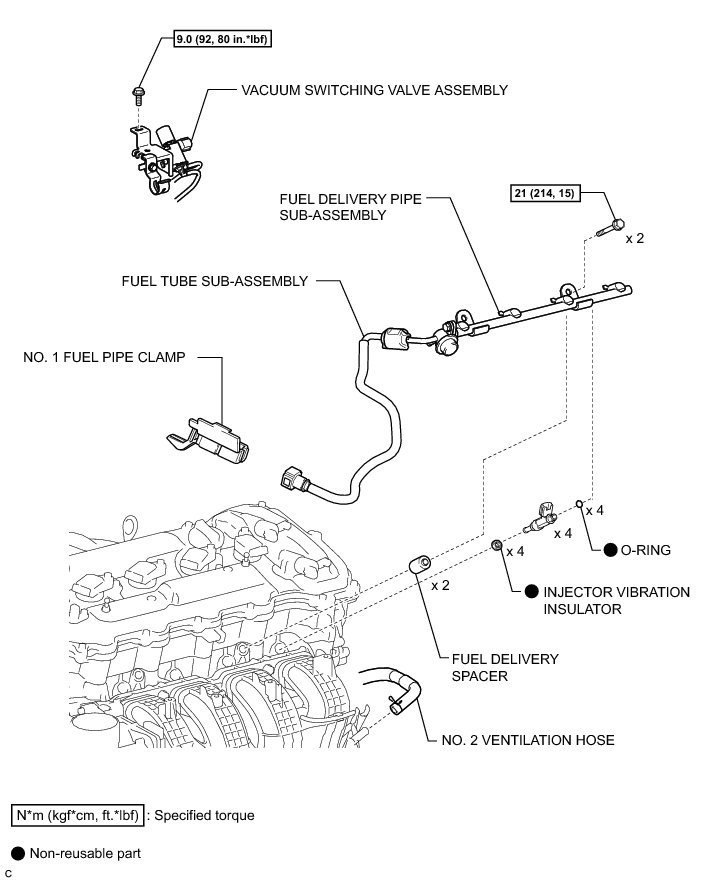 9.0 (92, 80 in.*lbf)

VACUUM SWITCHING VALVE ASSEMBLY

FUEL DELIVERY PIPE SUB-ASSEMBLY

21 (214, 15)

x 2

FUEL TUBE SUB-ASSEMBLY

NO. 1 FUEL PIPE CLAMP

x 4

x 4

x 4

● O-RING

x 2

● INJECTOR VIBRATION INSULATOR

FUEL DELIVERY SPACER

NO. 2 VENTILATION HOSE

N*m (kgf*cm, ft.*lbf) : Specified torque

● Non-reusable part

C