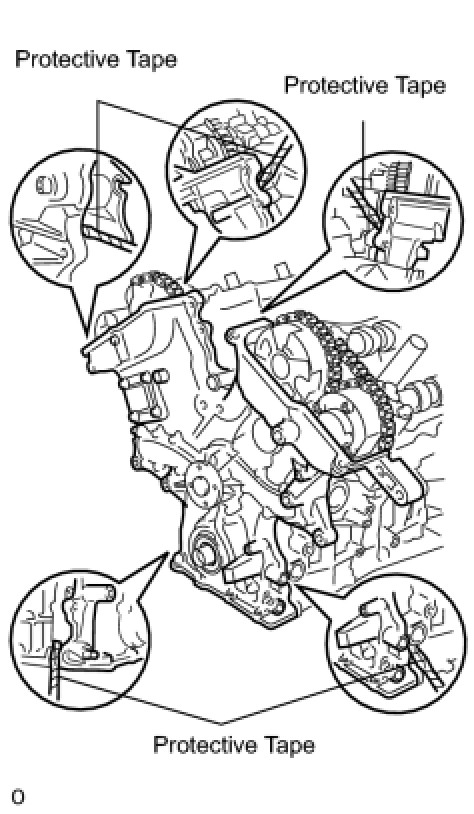 Protective Tape

Protective Tape

Protective Tape

O