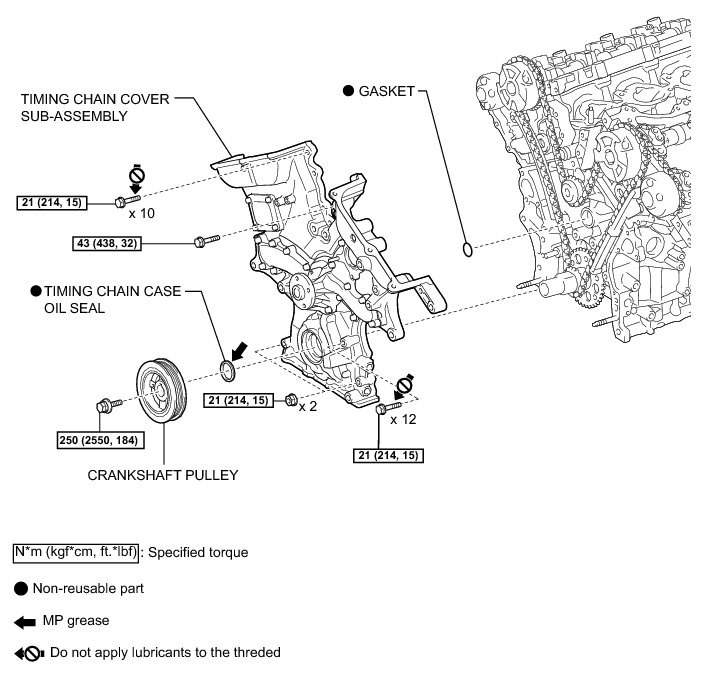 TIMING CHAIN COVER SUB-ASSEMBLY

● GASKET

21 (214, 15)

x 10

43 (438, 32)

● TIMING CHAIN CASE OIL SEAL

21 (214, 15)

x 2

x 12

250 (2550, 184)

21 (214, 15)

CRANKSHAFT PULLEY

N*m (kgf*cm, ft.*lbf) : Specified torque

● Non-reusable part

MP grease

Do not apply lubricants to the threded