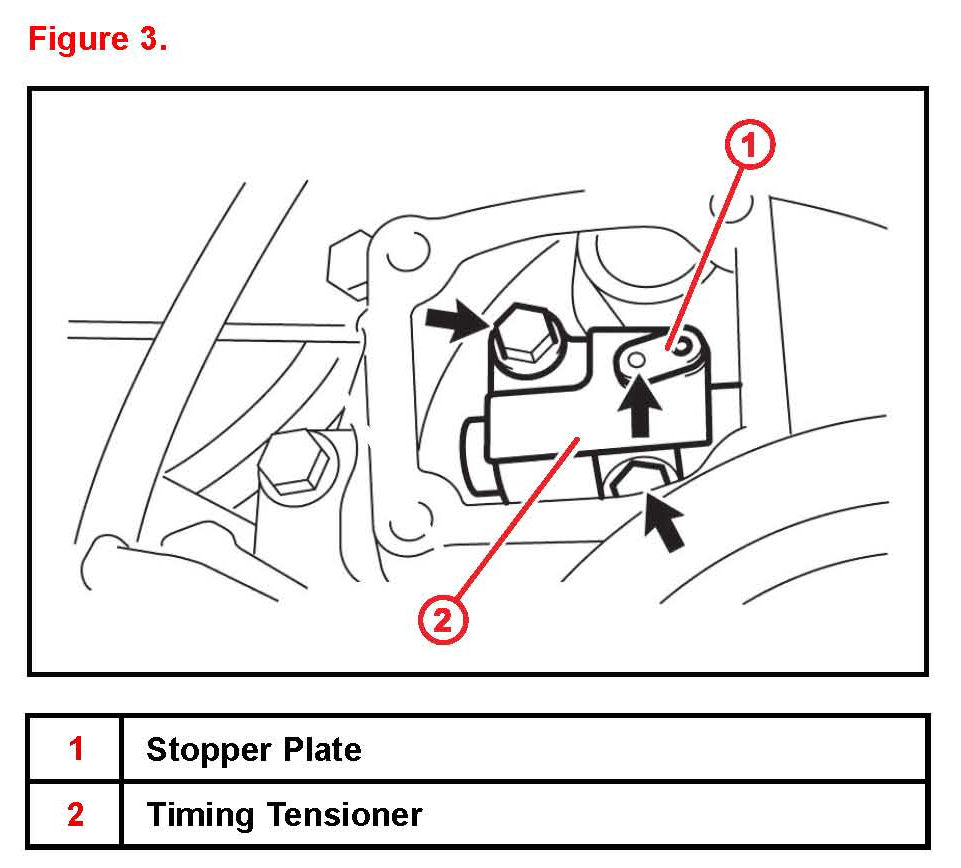 Figure 3.

1

2

| 1 | Stopper Plate |
|---|---|
| 2 | Timing Tensioner |