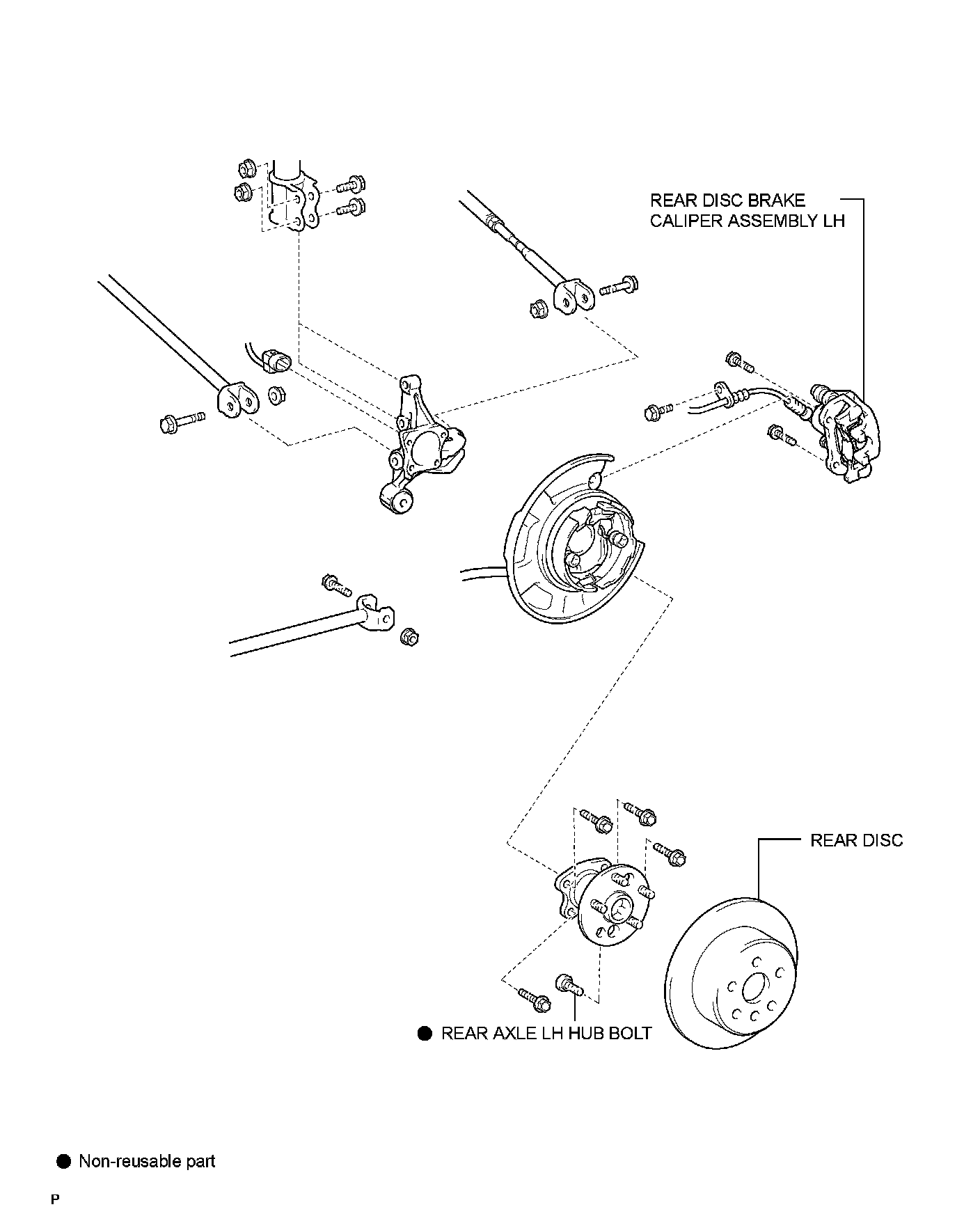 REAR DISC BRAKE CALIPER ASSEMBLY LH

REAR DISC

● REAR AXLE LH HUB BOLT

● Non-reusable part

P