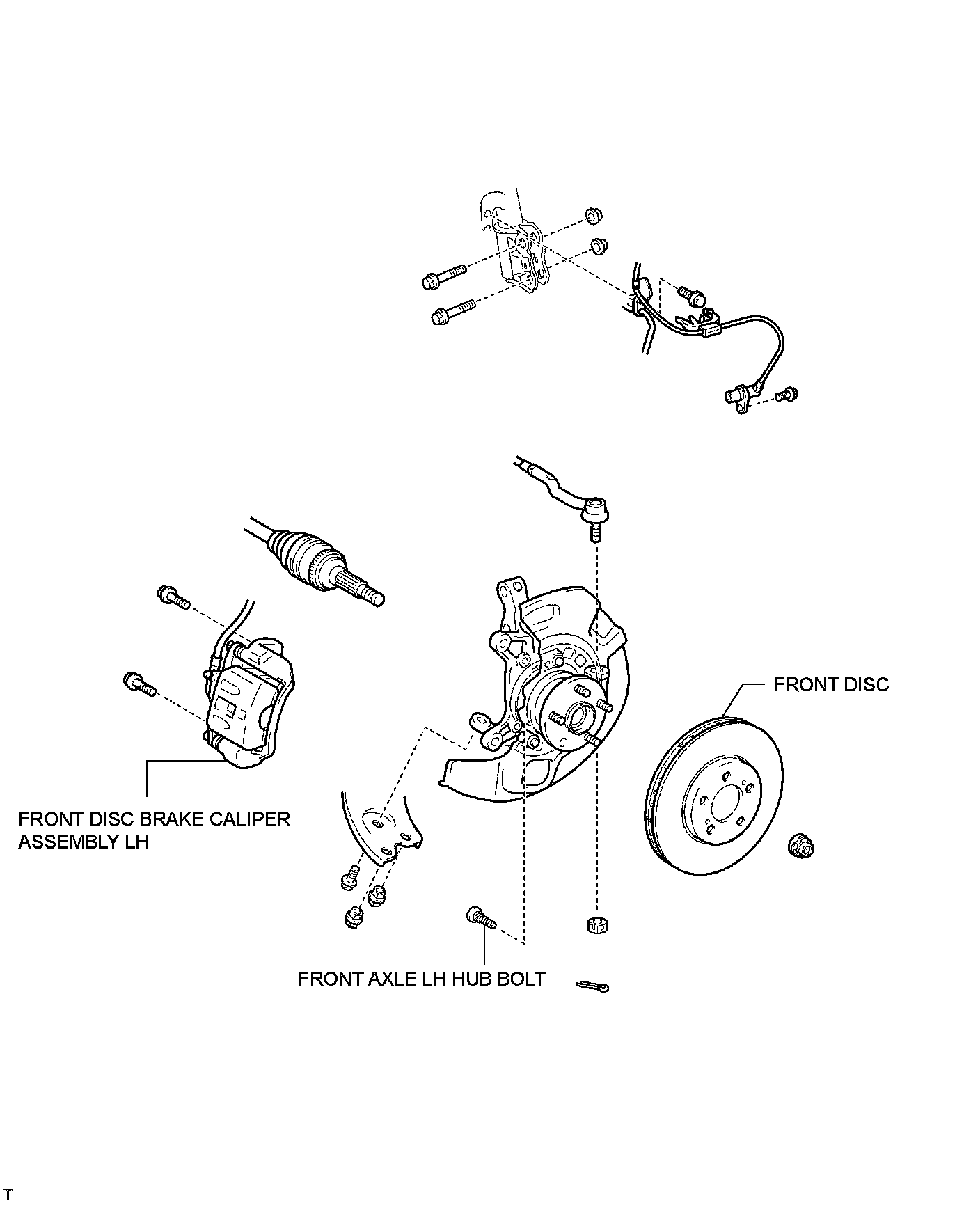 FRONT DISC

FRONT DISC BRAKE CALIPER ASSEMBLY LH

FRONT AXLE LH HUB BOLT

T