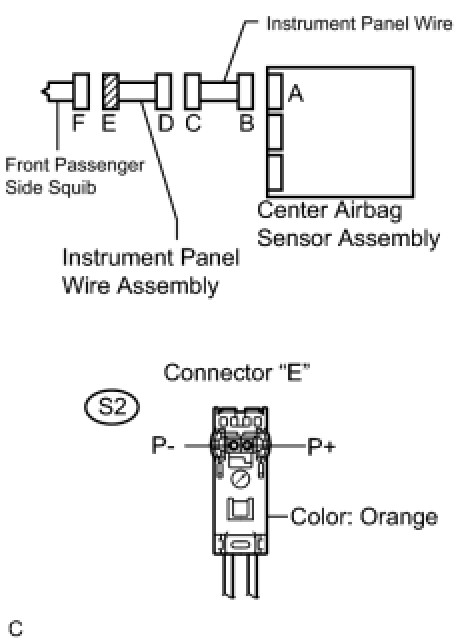 Instrument Panel Wire

F E D C B A

Front Passenger Side Squib

Center Airbag Sensor Assembly

Instrument Panel Wire Assembly

Connector "E"

S2

P-

P+

Color: Orange

C