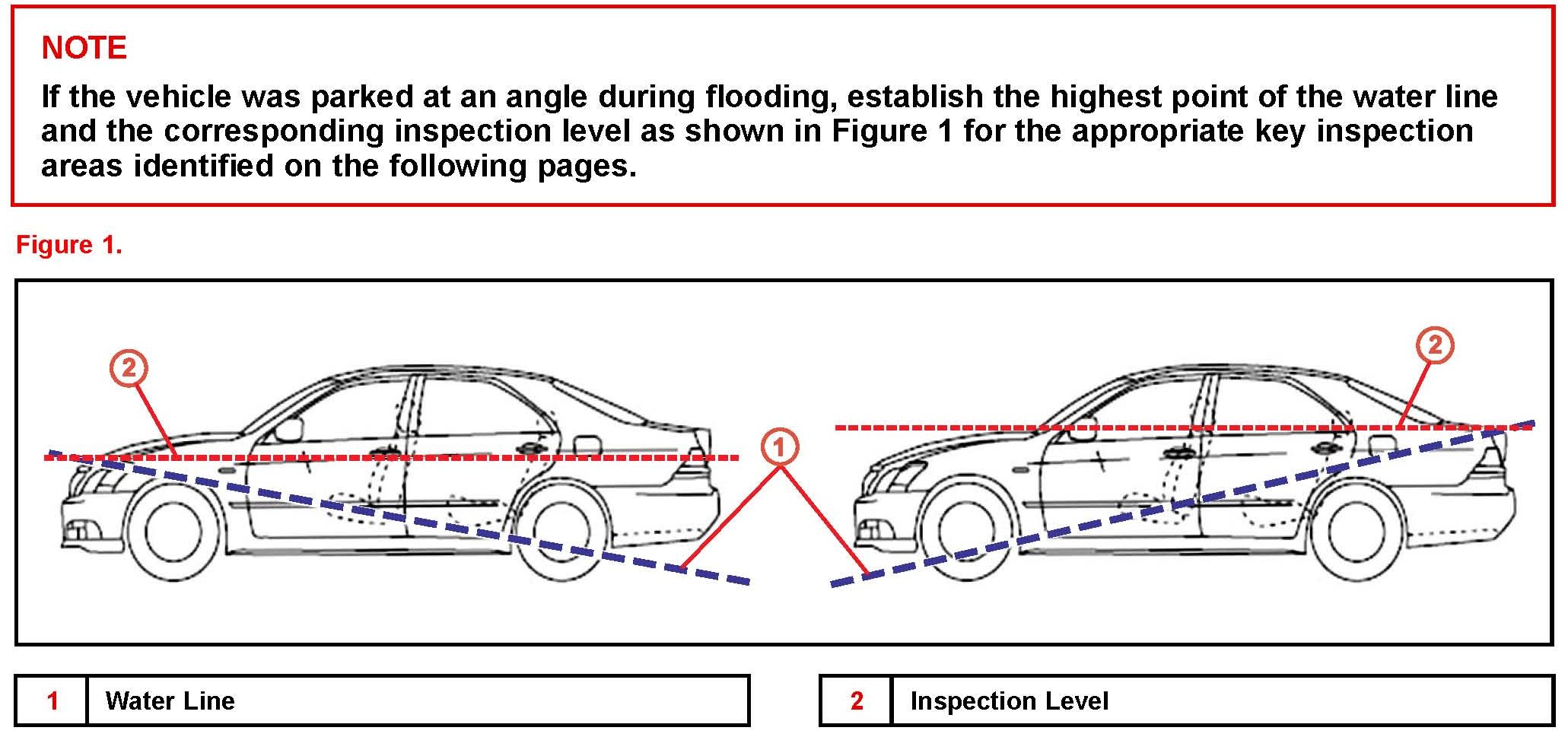 NOTE

If the vehicle was parked at an angle during flooding, establish the highest point of the water line and the corresponding inspection level as shown in Figure 1 for the appropriate key inspection areas identified on the following pages.

Figure 1.

2

1

2

| 1 | Water Line |
|---|---|

| 2 | Inspection Level |
|---|---|