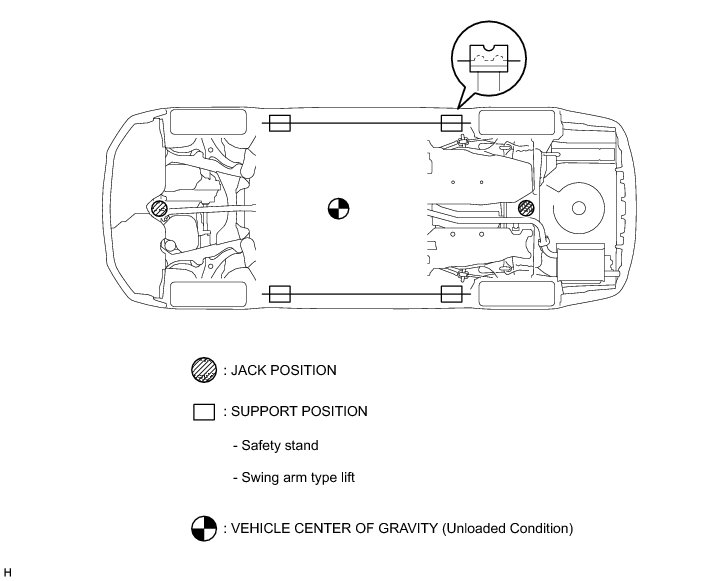 : JACK POSITION

: SUPPORT POSITION

- Safety stand

- Swing arm type lift

: VEHICLE CENTER OF GRAVITY (Unloaded Condition)

H