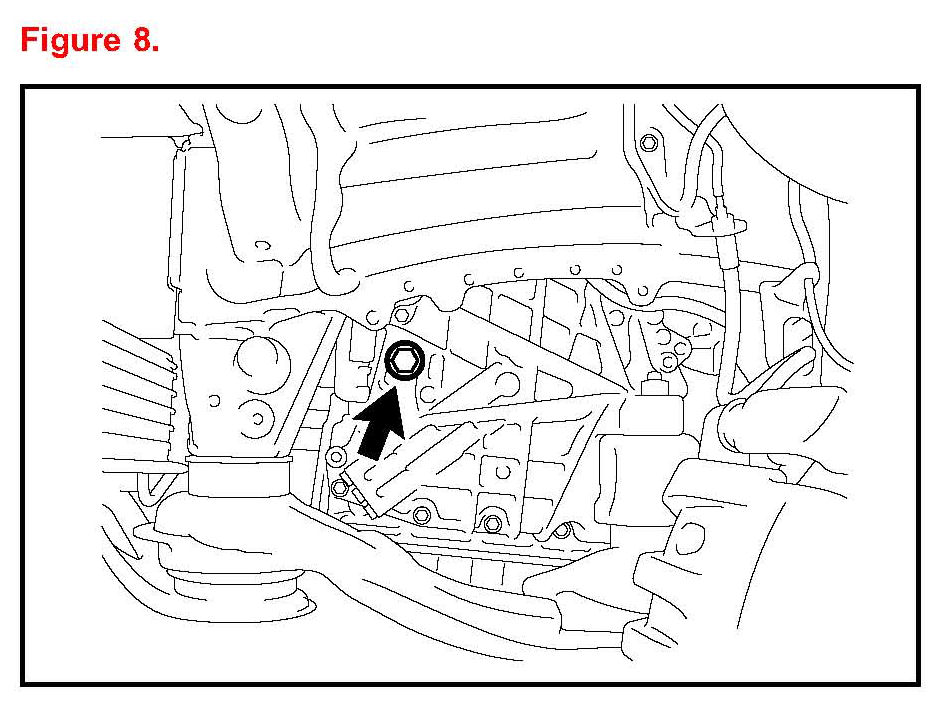 Figure 8.