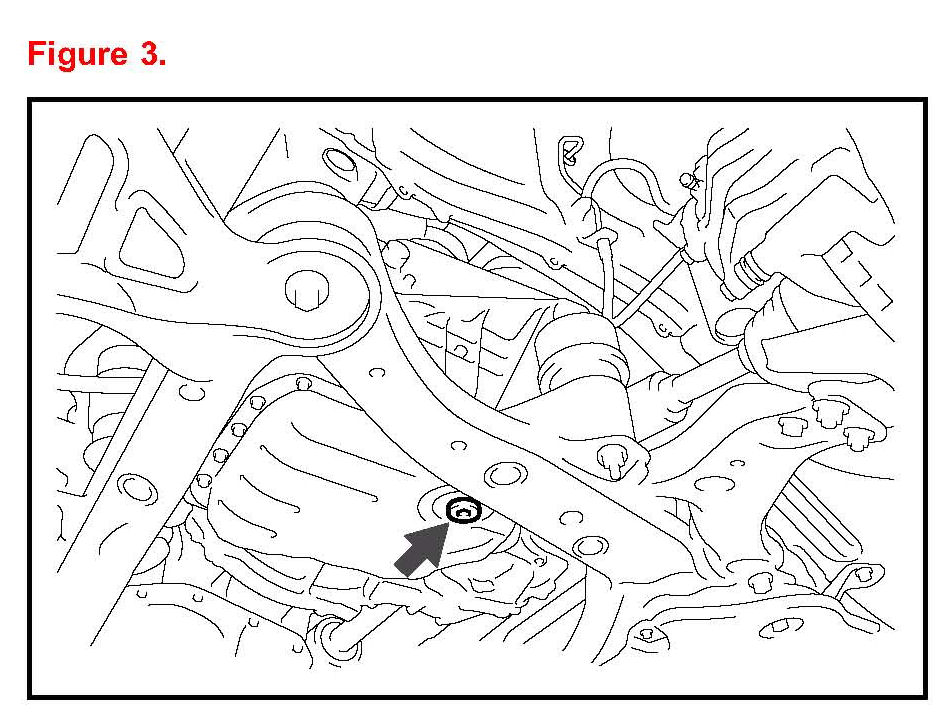 Figure 3.