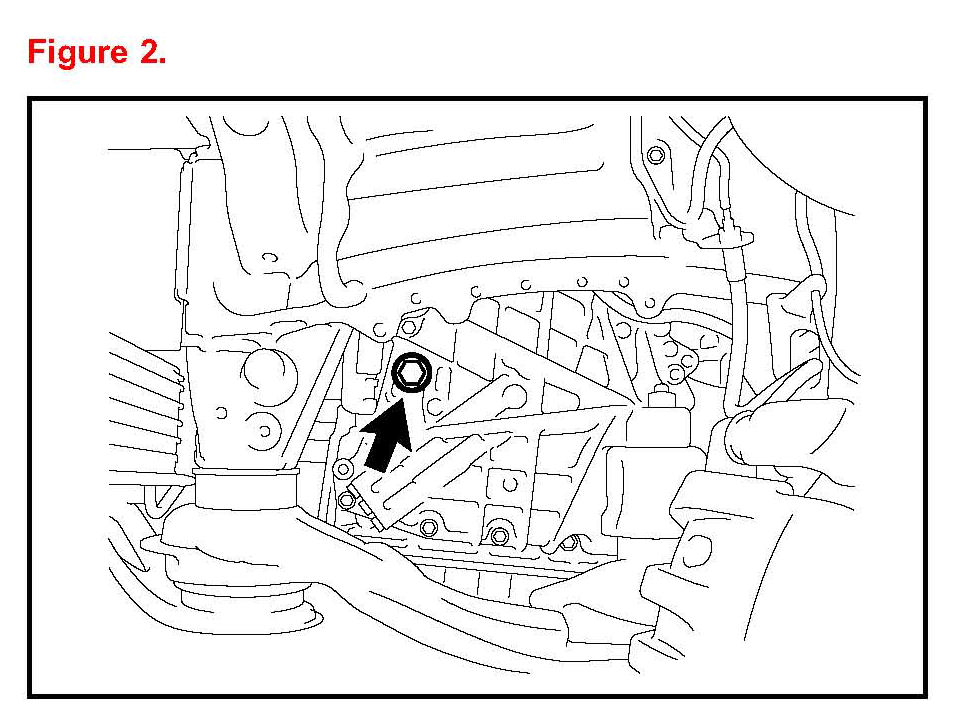 Figure 2.