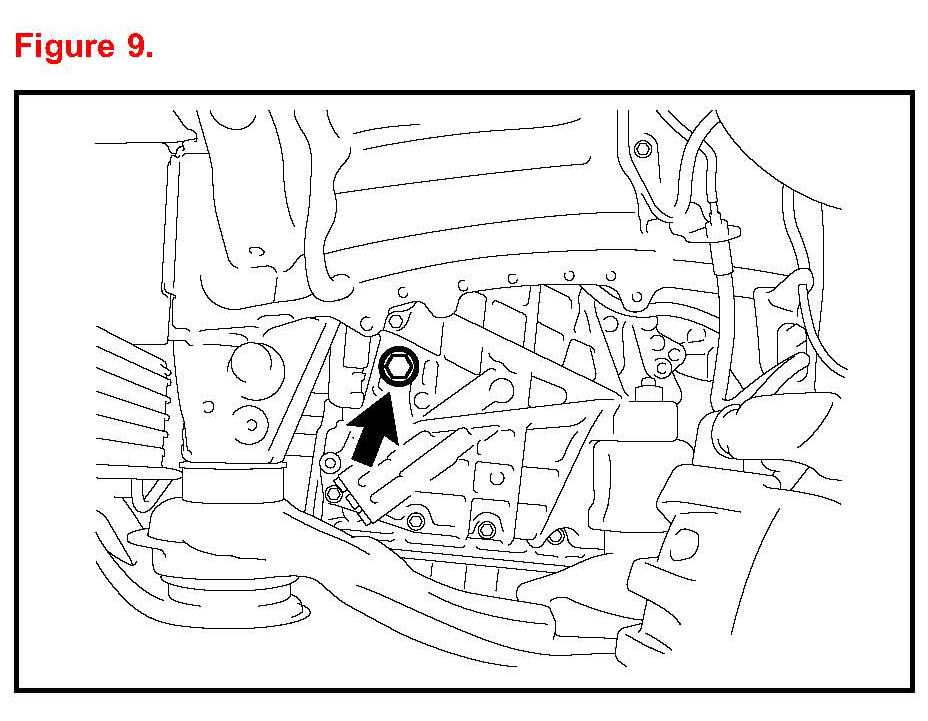 Figure 9.