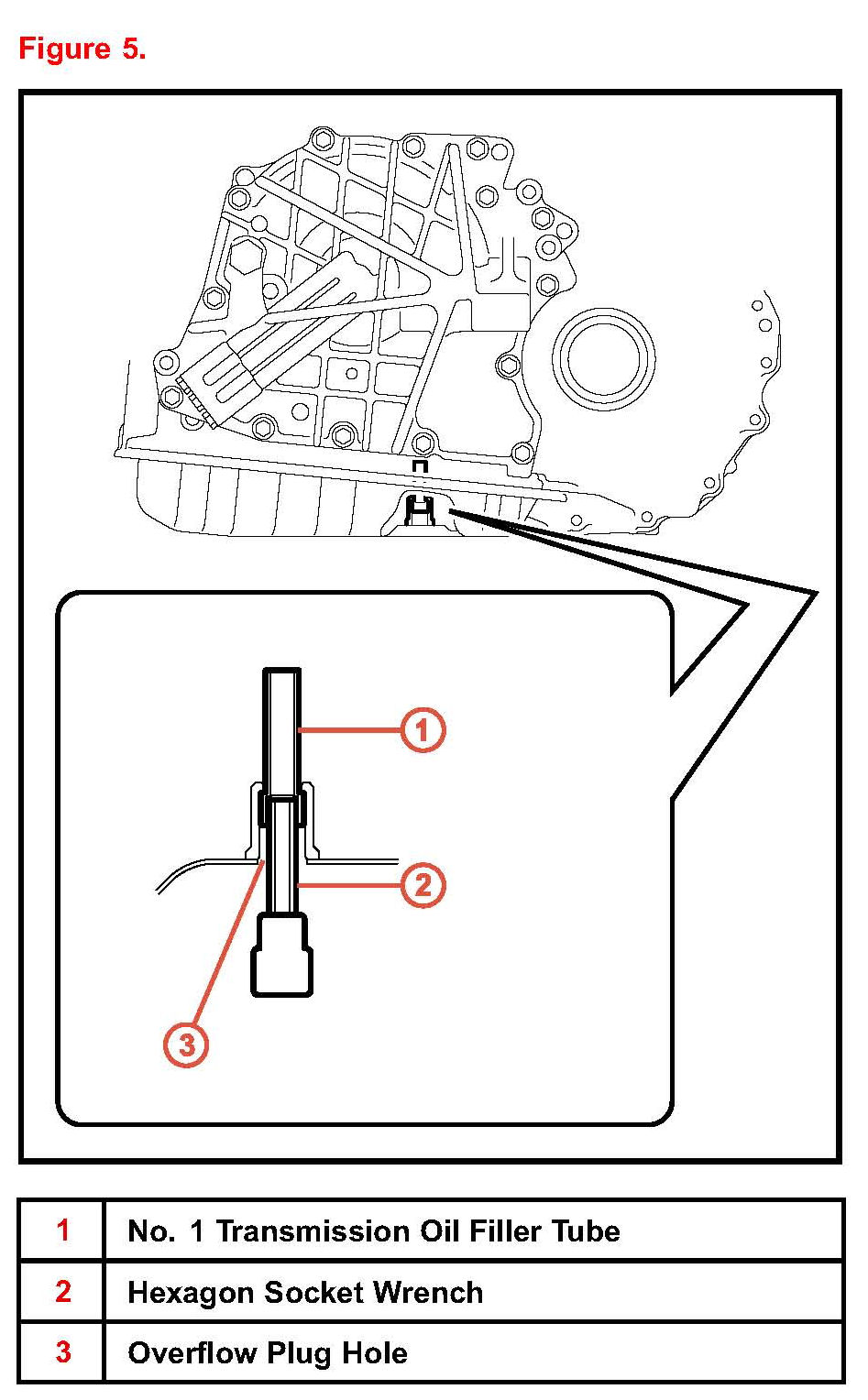 Figure 5.

1

2

3

| 1 | No. 1 Transmission Oil Filler Tube |
|---|---|
| 2 | Hexagon Socket Wrench |
| 3 | Overflow Plug Hole |