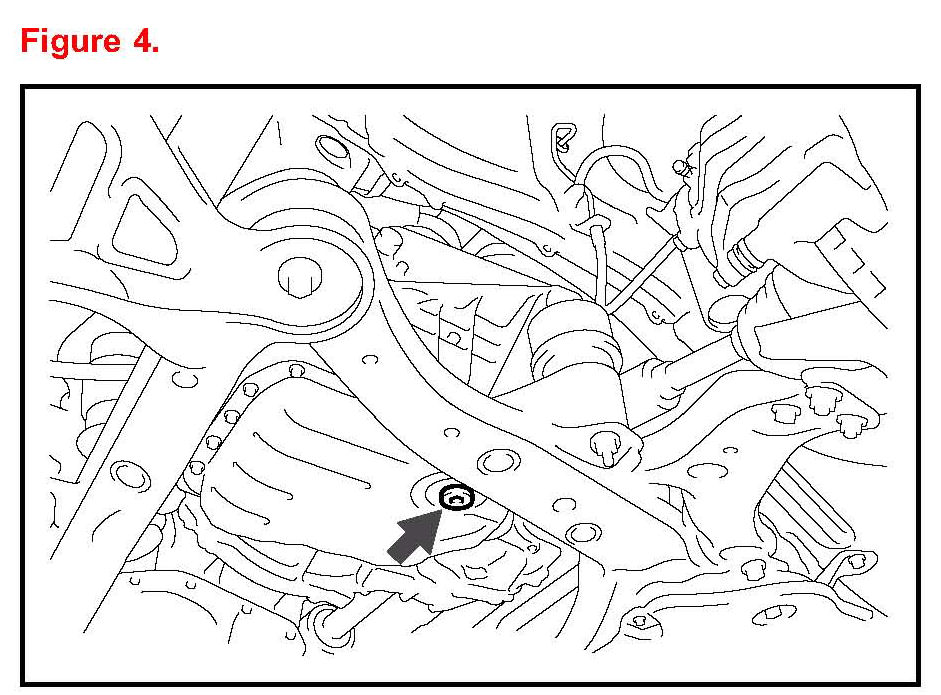 Figure 4.