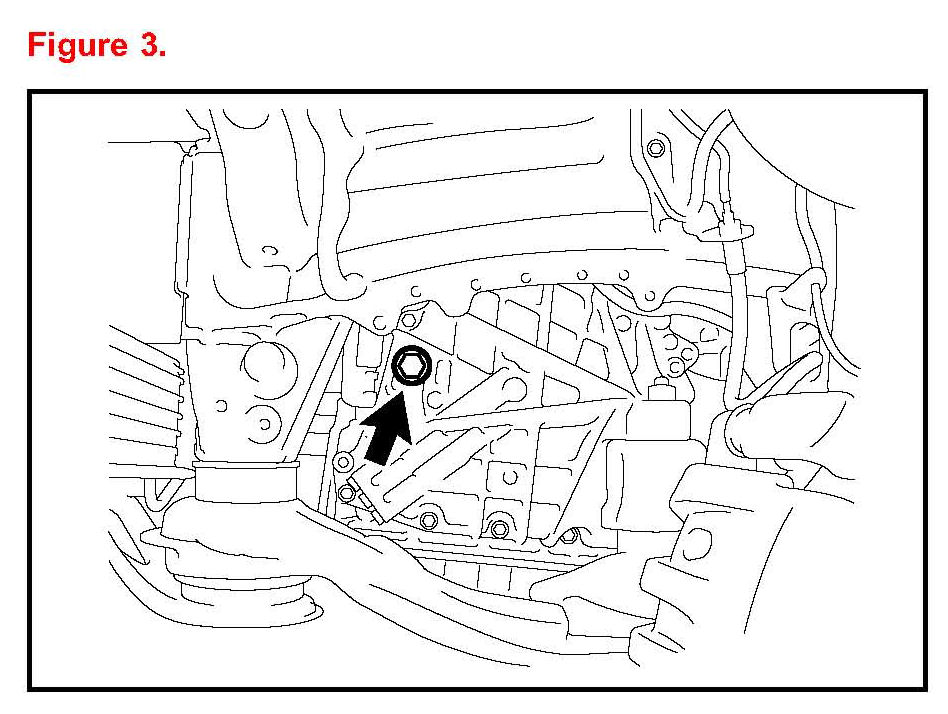 Figure 3.