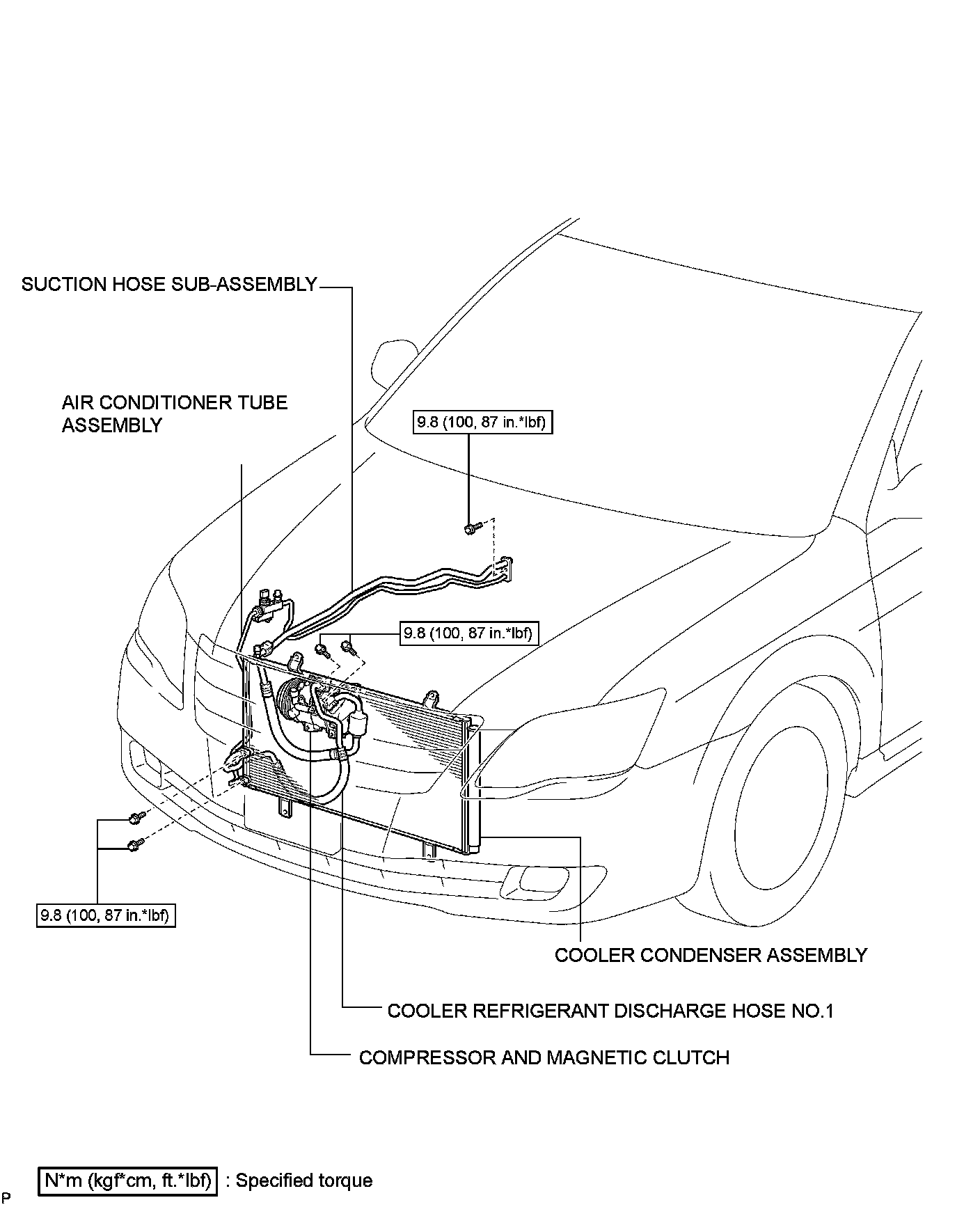 SUCTION HOSE SUB-ASSEMBLY

AIR CONDITIONER TUBE ASSEMBLY

9.8 (100, 87 in.*lbf)

9.8 (100, 87 in.*lbf)

9.8 (100, 87 in.*lbf)

COOLER CONDENSER ASSEMBLY

COOLER REFRIGERANT DISCHARGE HOSE NO.1

COMPRESSOR AND MAGNETIC CLUTCH

N*m (kgf*cm, ft.*lbf) : Specified torque

P