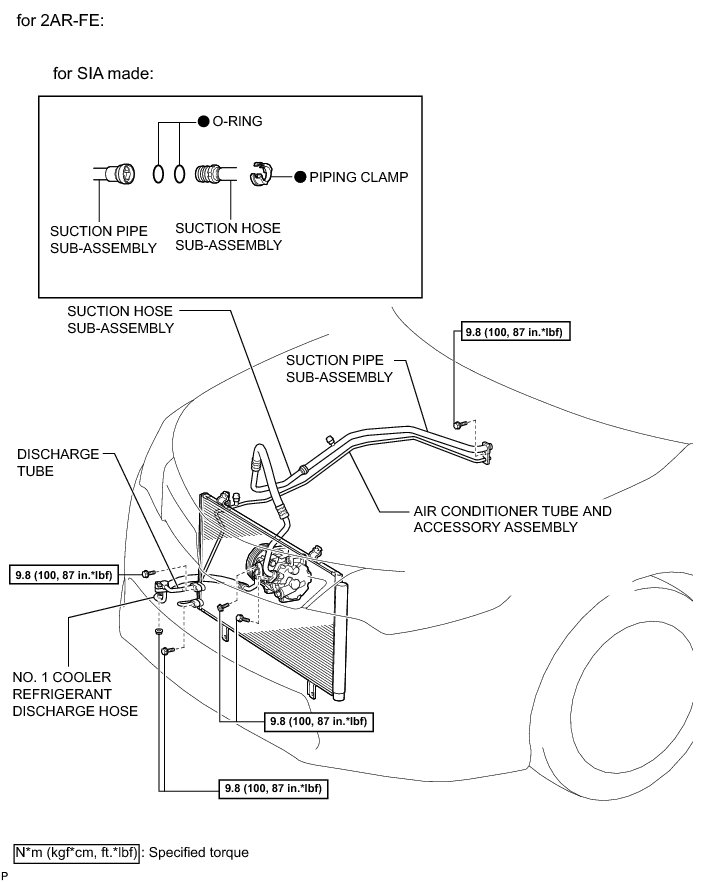 for 2AR-FE:

for SIA made:

● O-RING

● PIPING CLAMP

SUCTION PIPE SUB-ASSEMBLY

SUCTION HOSE SUB-ASSEMBLY

SUCTION HOSE SUB-ASSEMBLY

9.8 (100, 87 in.*lbf)

SUCTION PIPE SUB-ASSEMBLY

DISCHARGE TUBE

AIR CONDITIONER TUBE AND ACCESSORY ASSEMBLY

9.8 (100, 87 in.*lbf)

NO. 1 COOLER REFRIGERANT DISCHARGE HOSE

9.8 (100, 87 in.*lbf)

9.8 (100, 87 in.*lbf)

N*m (kgf*cm, ft.*lbf) : Specified torque

P