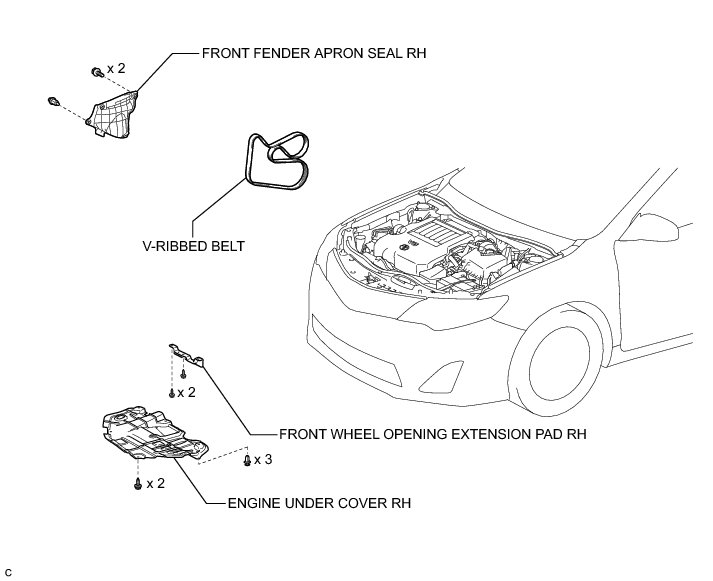 x 2
FRONT FENDER APRON SEAL RH

V-RIBBED BELT

x 2

FRONT WHEEL OPENING EXTENSION PAD RH
x 3
x 2
ENGINE UNDER COVER RH

C