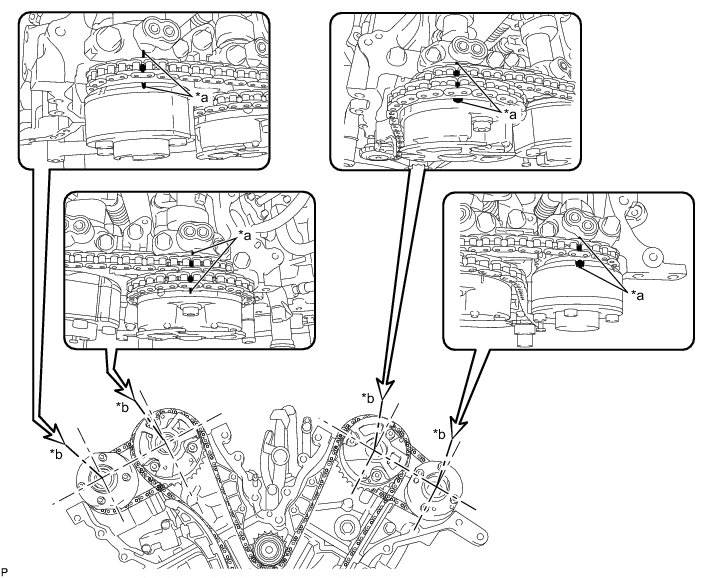 *a

*a

*a

*a

*b

*b

*b

*b

P