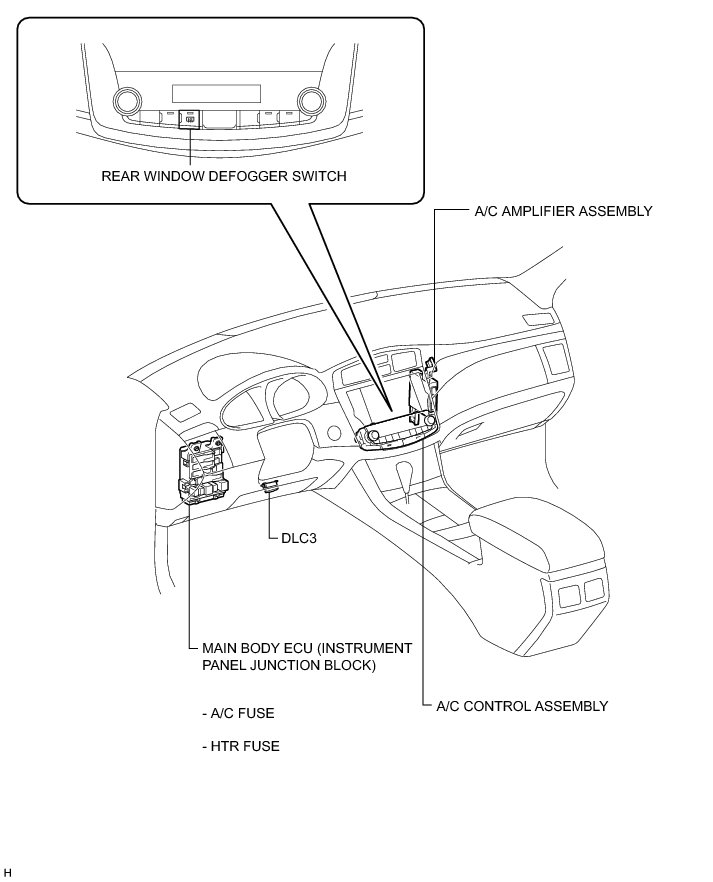 REAR WINDOW DEFOGGER SWITCH

A/C AMPLIFIER ASSEMBLY

DLC3

MAIN BODY ECU (INSTRUMENT PANEL JUNCTION BLOCK)

- A/C FUSE

- HTR FUSE

A/C CONTROL ASSEMBLY

H