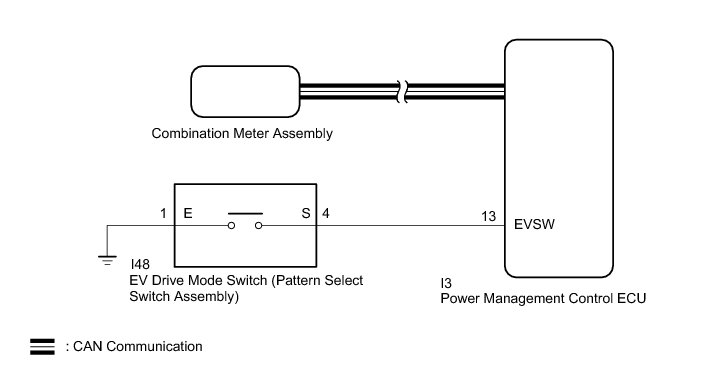 Combination Meter Assembly

1 E

S 4

13

EVSW

I48
EV Drive Mode Switch (Pattern Select Switch Assembly)

I3
Power Management Control ECU

: CAN Communication