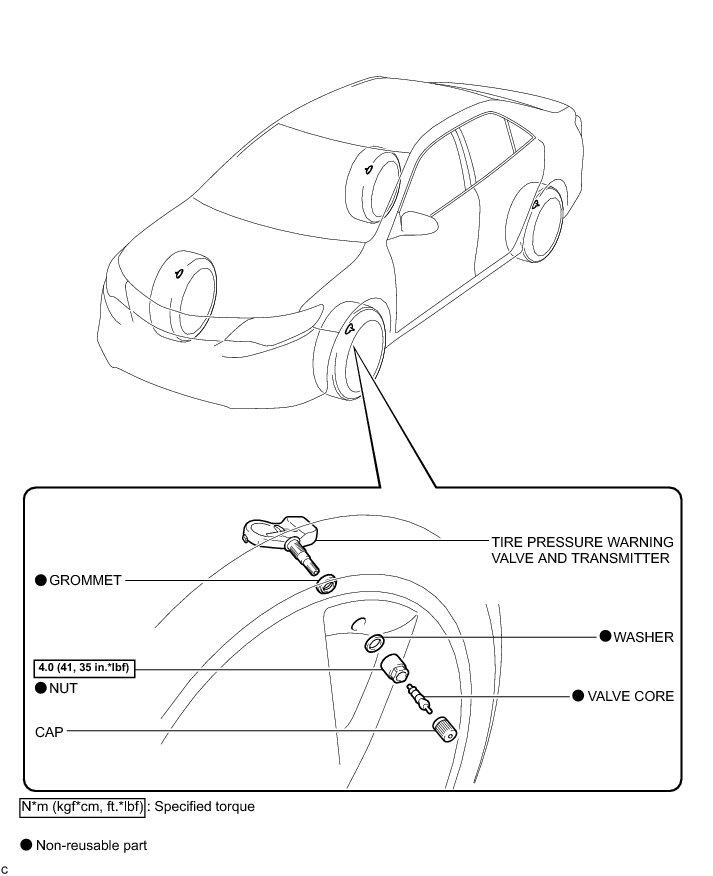 TIRE PRESSURE WARNING VALVE AND TRANSMITTER

● GROMMET

● WASHER

4.0 (41, 35 in.*lbf)

● NUT

● VALVE CORE

CAP

N*m (kgf*cm, ft.*lbf) : Specified torque

● Non-reusable part

C