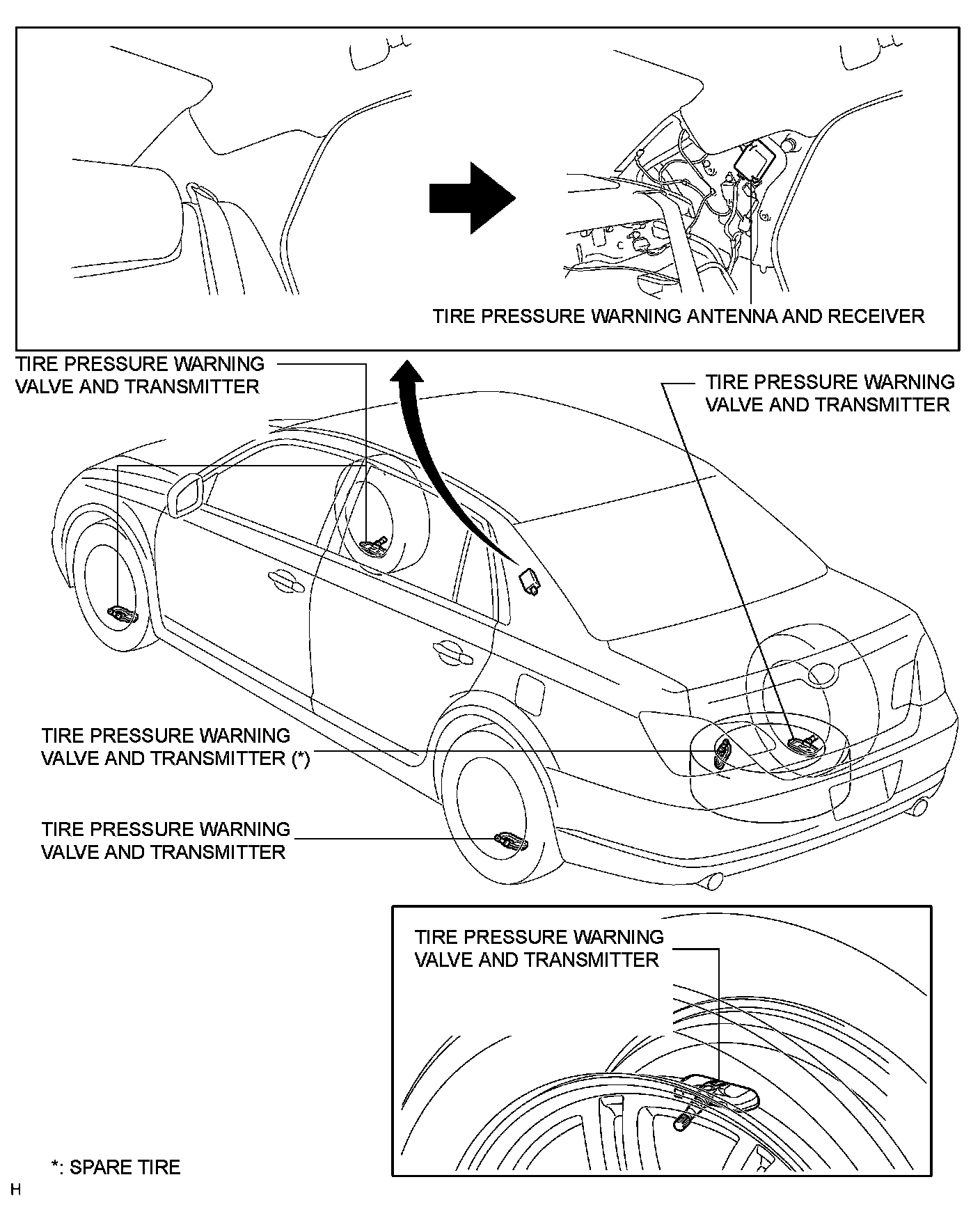 TIRE PRESSURE WARNING ANTENNA AND RECEIVER

TIRE PRESSURE WARNING VALVE AND TRANSMITTER

TIRE PRESSURE WARNING VALVE AND TRANSMITTER

TIRE PRESSURE WARNING VALVE AND TRANSMITTER (*)

TIRE PRESSURE WARNING VALVE AND TRANSMITTER

TIRE PRESSURE WARNING VALVE AND TRANSMITTER

*: SPARE TIRE

H