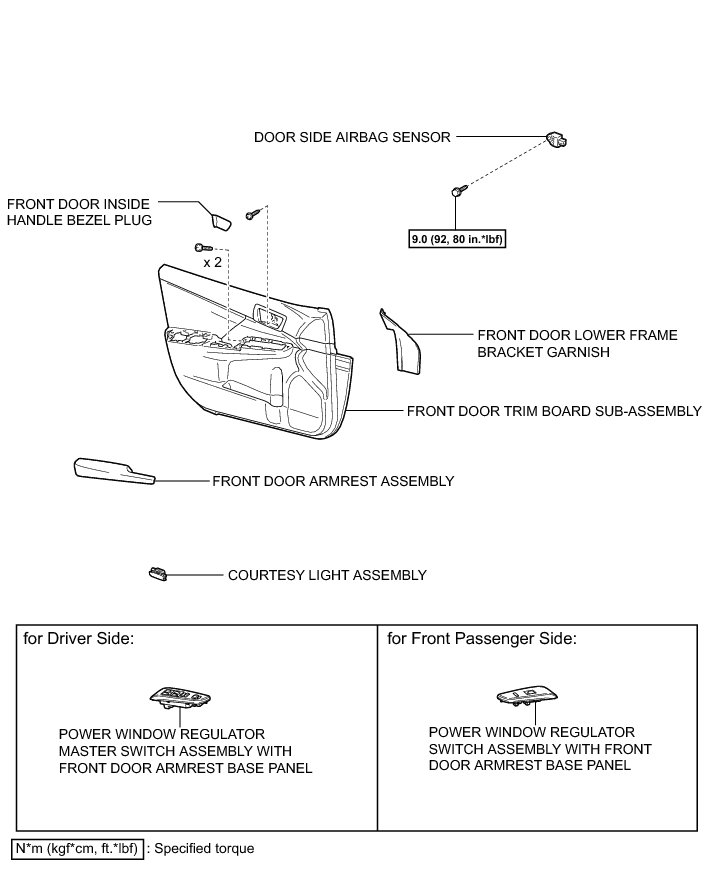 DOOR SIDE AIRBAG SENSOR

FRONT DOOR INSIDE HANDLE BEZEL PLUG

9.0 (92, 80 in.*lbf)

x 2

FRONT DOOR LOWER FRAME BRACKET GARNISH

FRONT DOOR TRIM BOARD SUB-ASSEMBLY

FRONT DOOR ARMREST ASSEMBLY

COURTESY LIGHT ASSEMBLY

for Driver Side:

POWER WINDOW REGULATOR MASTER SWITCH ASSEMBLY WITH FRONT DOOR ARMREST BASE PANEL

for Front Passenger Side:

POWER WINDOW REGULATOR SWITCH ASSEMBLY WITH FRONT DOOR ARMREST BASE PANEL

N*m (kgf*cm, ft.*lbf) : Specified torque