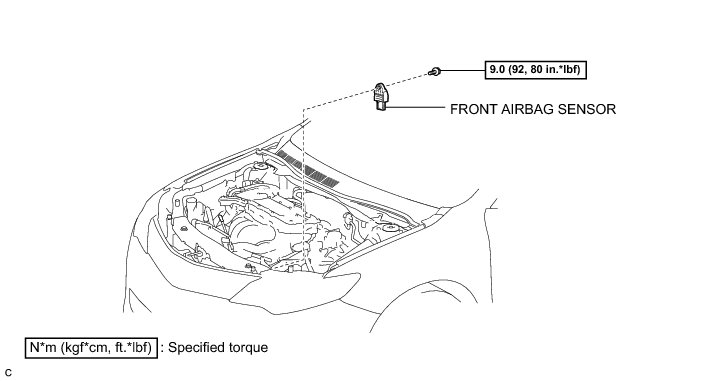 9.0 (92, 80 in.*lbf)

FRONT AIRBAG SENSOR

N*m (kgf*cm, ft.*lbf) : Specified torque

C