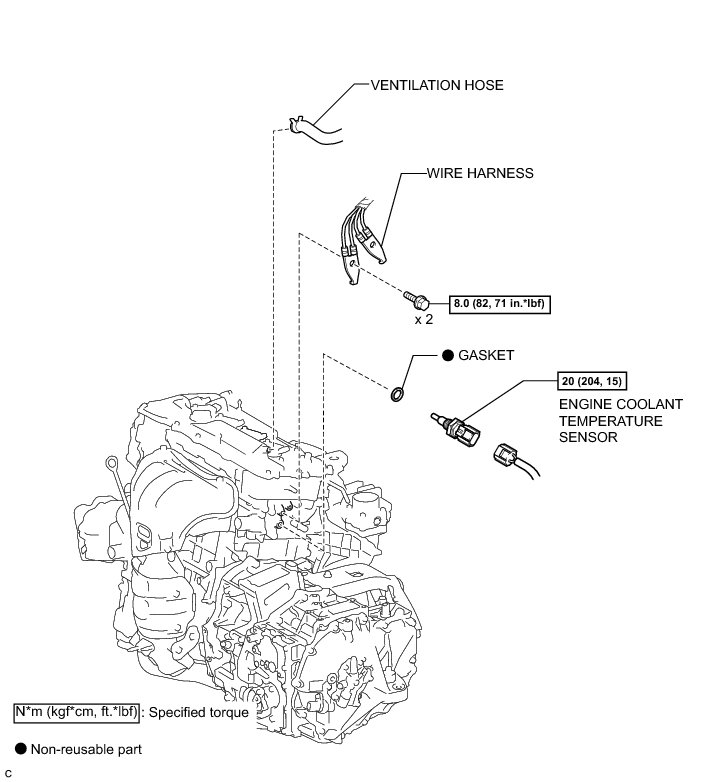 VENTILATION HOSE

WIRE HARNESS

8.0 (82, 71 in.*lbf)

x 2

● GASKET

20 (204, 15)

ENGINE COOLANT TEMPERATURE SENSOR

N*m (kgf*cm, ft.*lbf) : Specified torque

● Non-reusable part

C