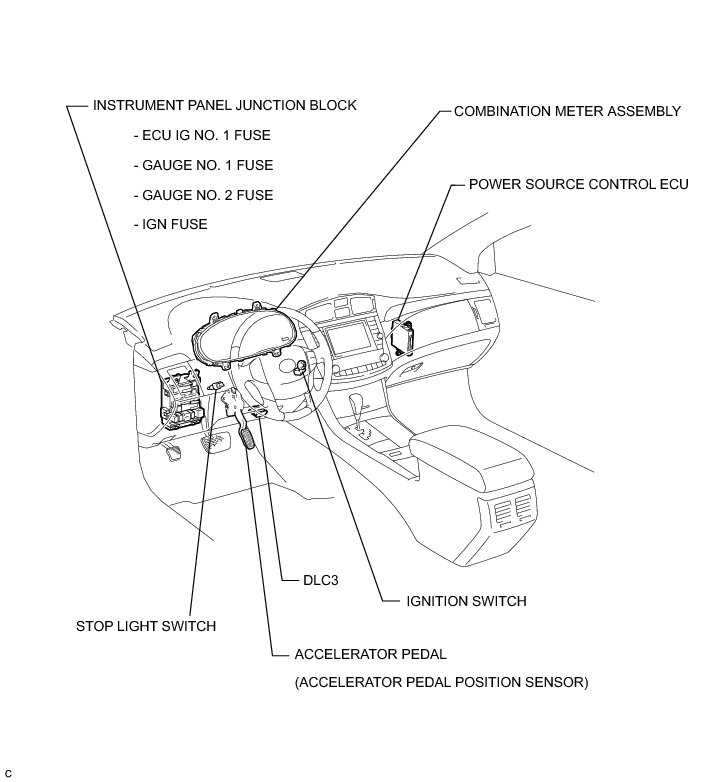 INSTRUMENT PANEL JUNCTION BLOCK

- ECU IG NO. 1 FUSE

- GAUGE NO. 1 FUSE

- GAUGE NO. 2 FUSE

- IGN FUSE

COMBINATION METER ASSEMBLY

POWER SOURCE CONTROL ECU

DLC3

IGNITION SWITCH

STOP LIGHT SWITCH

ACCELERATOR PEDAL

(ACCELERATOR PEDAL POSITION SENSOR)

C