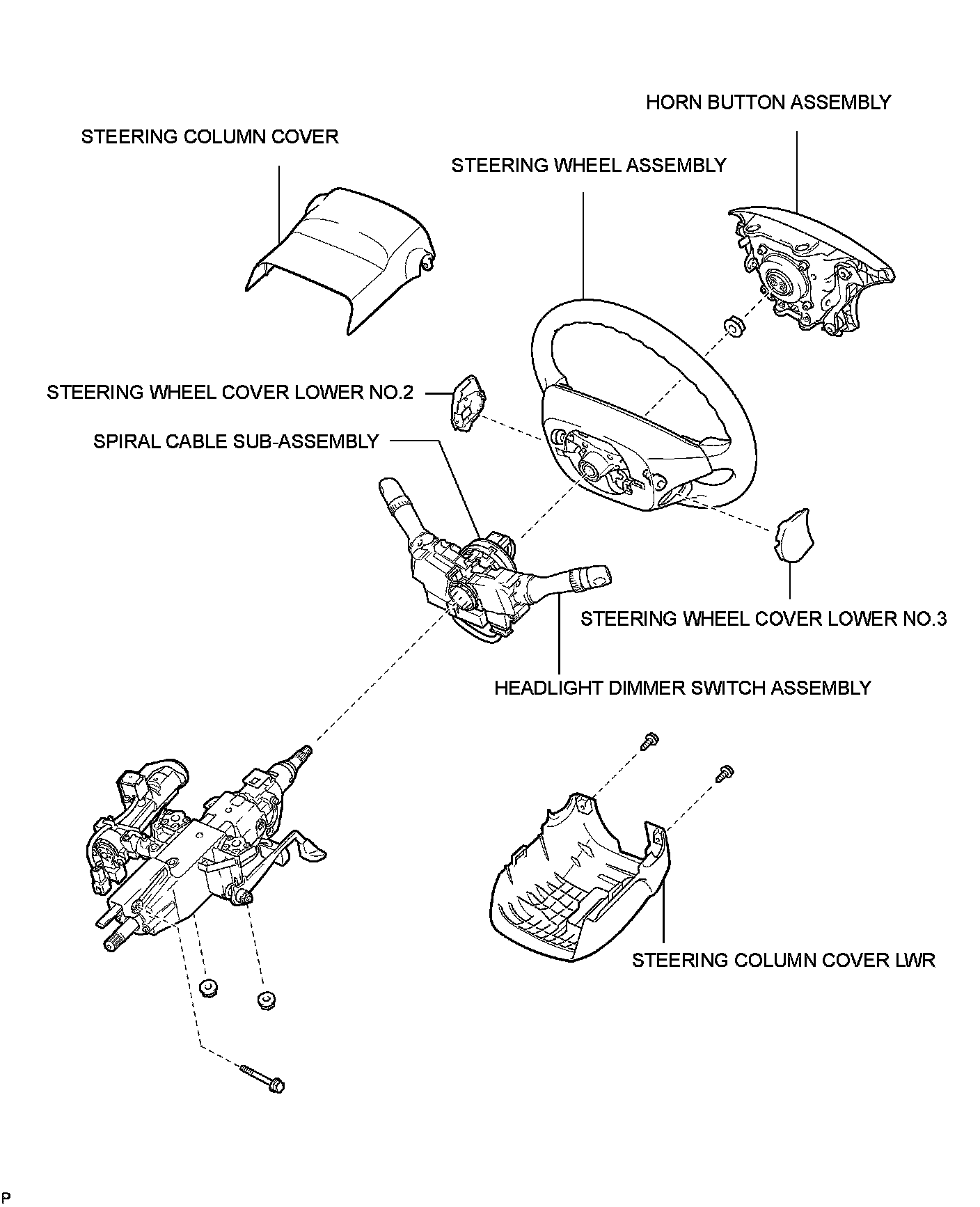 HORN BUTTON ASSEMBLY

STEERING COLUMN COVER

STEERING WHEEL ASSEMBLY

STEERING WHEEL COVER LOWER NO.2

SPIRAL CABLE SUB-ASSEMBLY

STEERING WHEEL COVER LOWER NO.3

HEADLIGHT DIMMER SWITCH ASSEMBLY

STEERING COLUMN COVER LWR

P